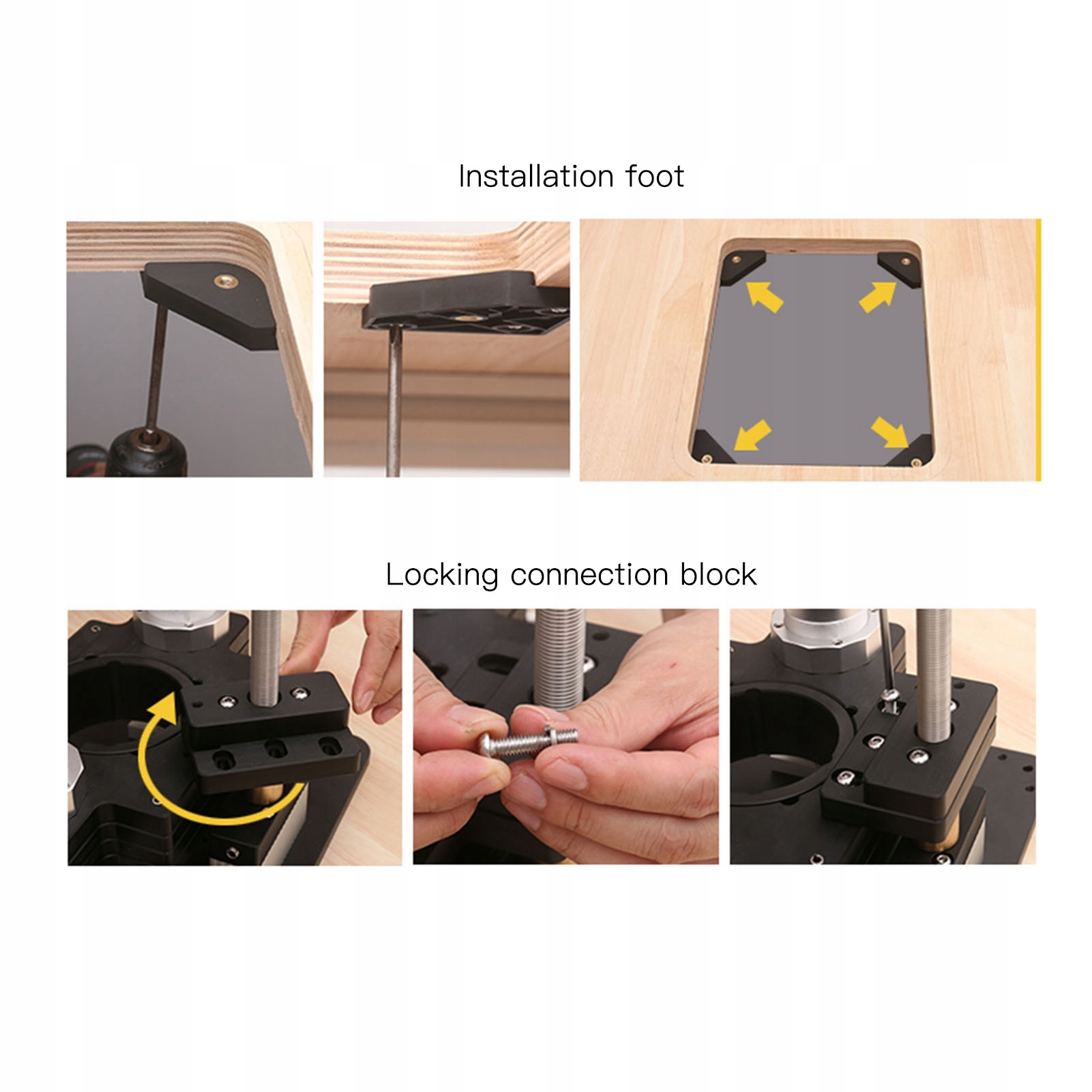 Installation foot

Locking connection block