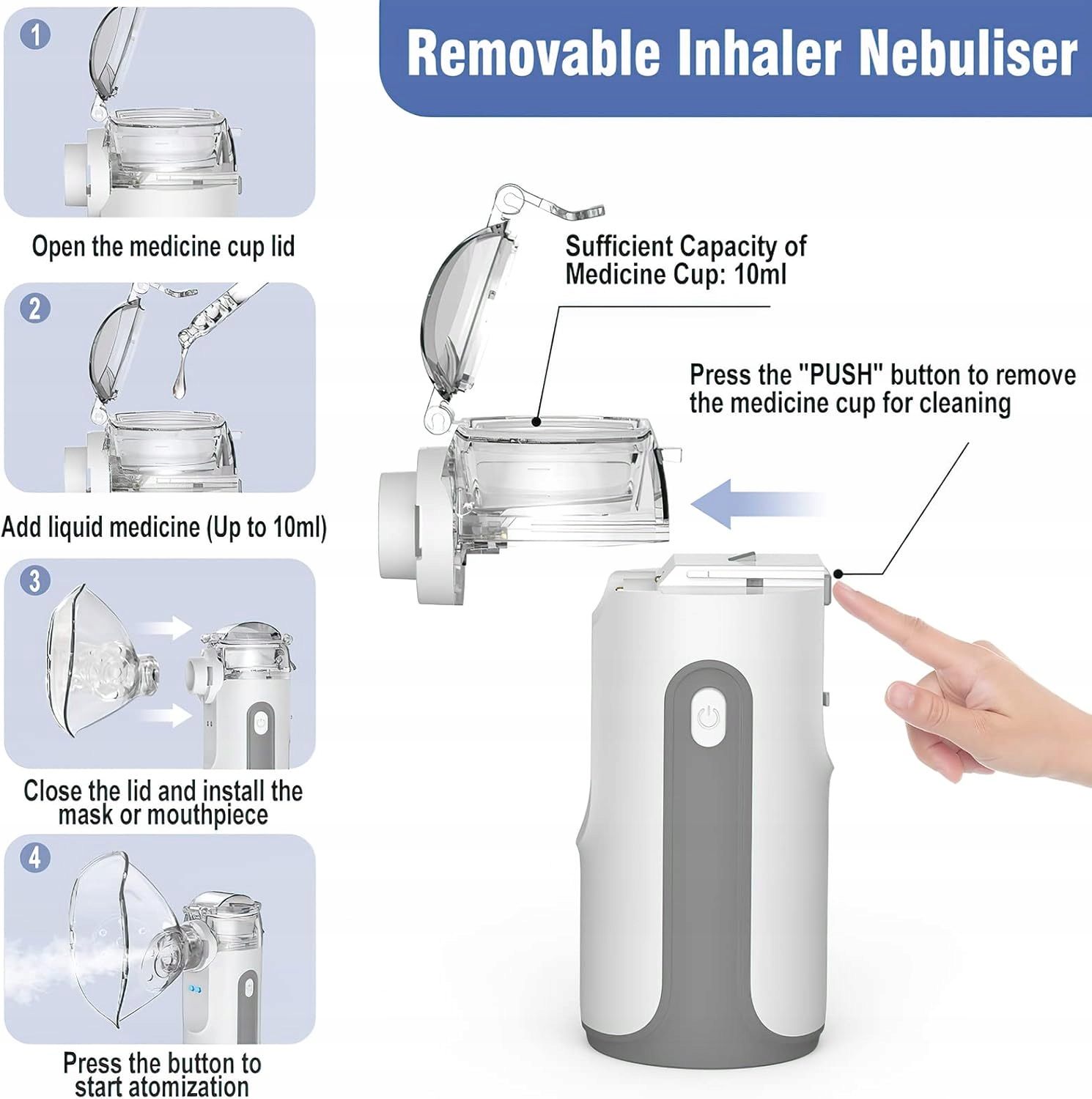 Removable Inhaler Nebuliser

1

Open the medicine cup lid

2

Add liquid medicine (Up to 10ml)

3

Close the lid and install the mask or mouthpiece

4

Press the button to start atomization

Sufficient Capacity of Medicine Cup: 10ml

Press the "PUSH" button to remove the medicine cup for cleaning