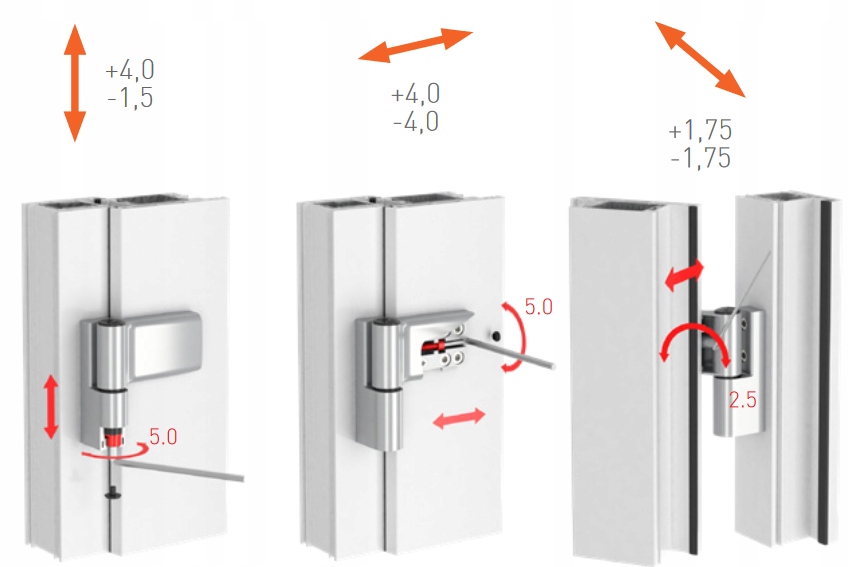 +4,0
-1,5

+4,0
-4,0

+1,75
-1,75

5.0

5.0

2.5