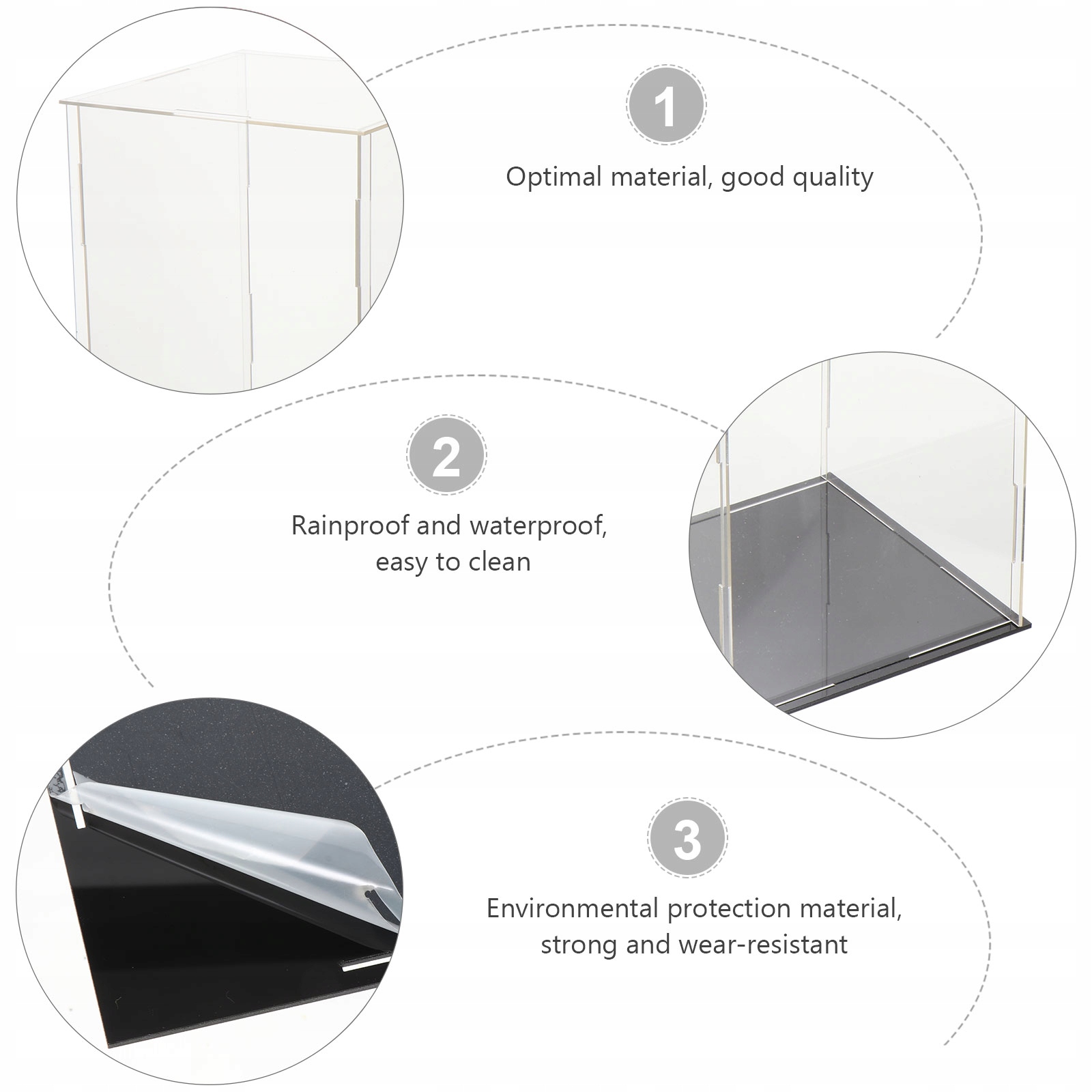 1

Optimal material, good quality

2

Rainproof and waterproof, easy to clean

3

Environmental protection material, strong and wear-resistant