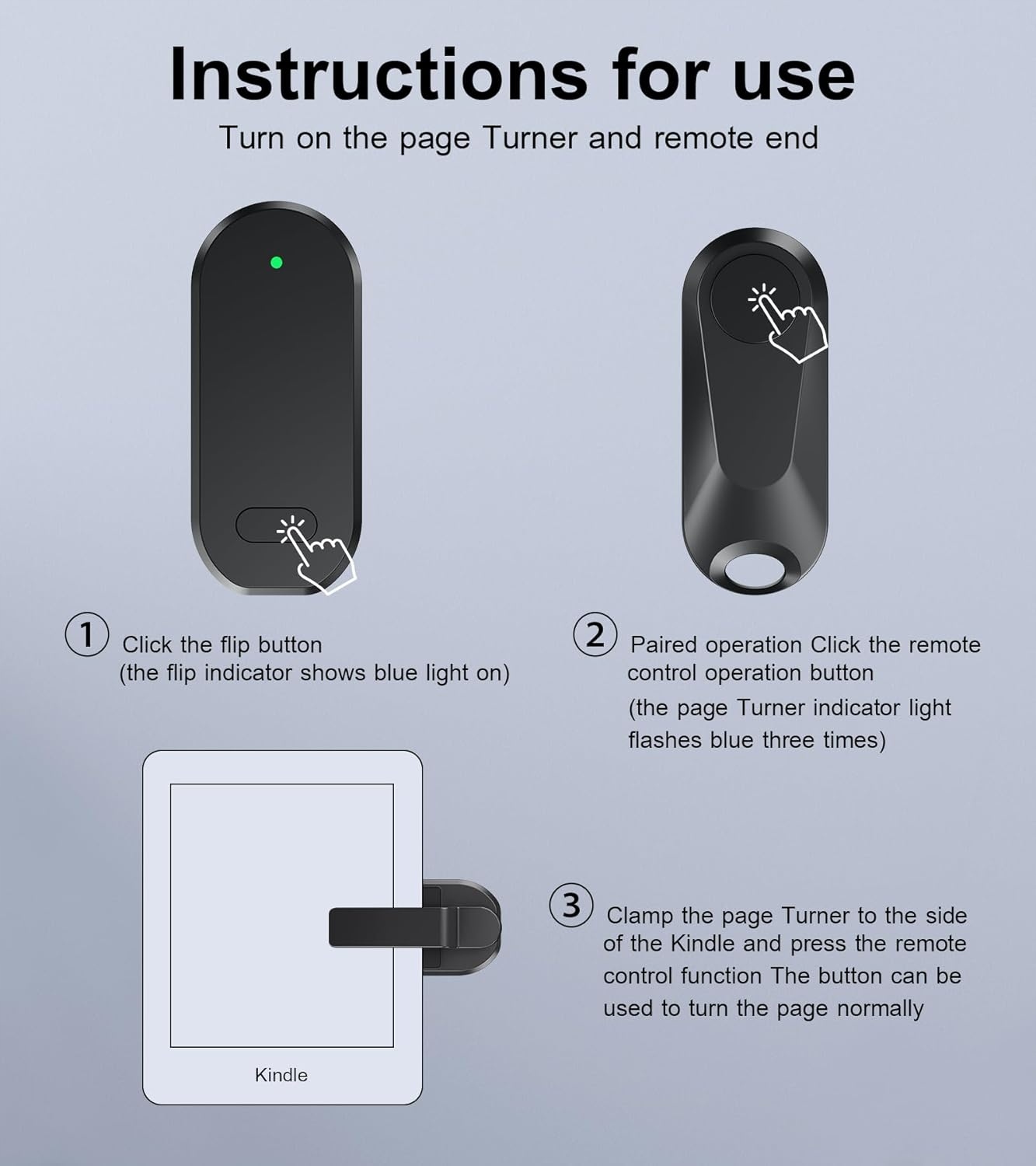 Instructions for use

Turn on the page Turner and remote end

① Click the flip button (the flip indicator shows blue light on)

② Paired operation Click the remote control operation button (the page Turner indicator light flashes blue three times)

Kindle

③ Clamp the page Turner to the side of the Kindle and press the remote control function The button can be used to turn the page normally