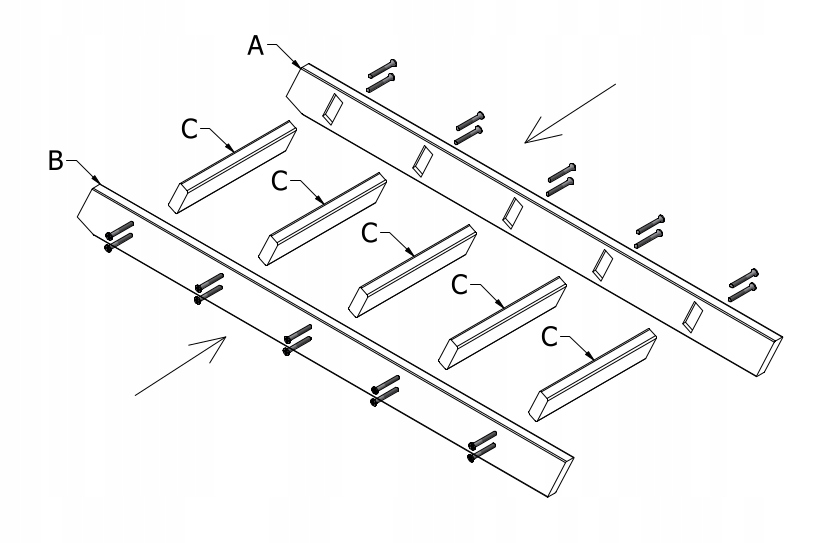 A
C
B
C
C
C
C