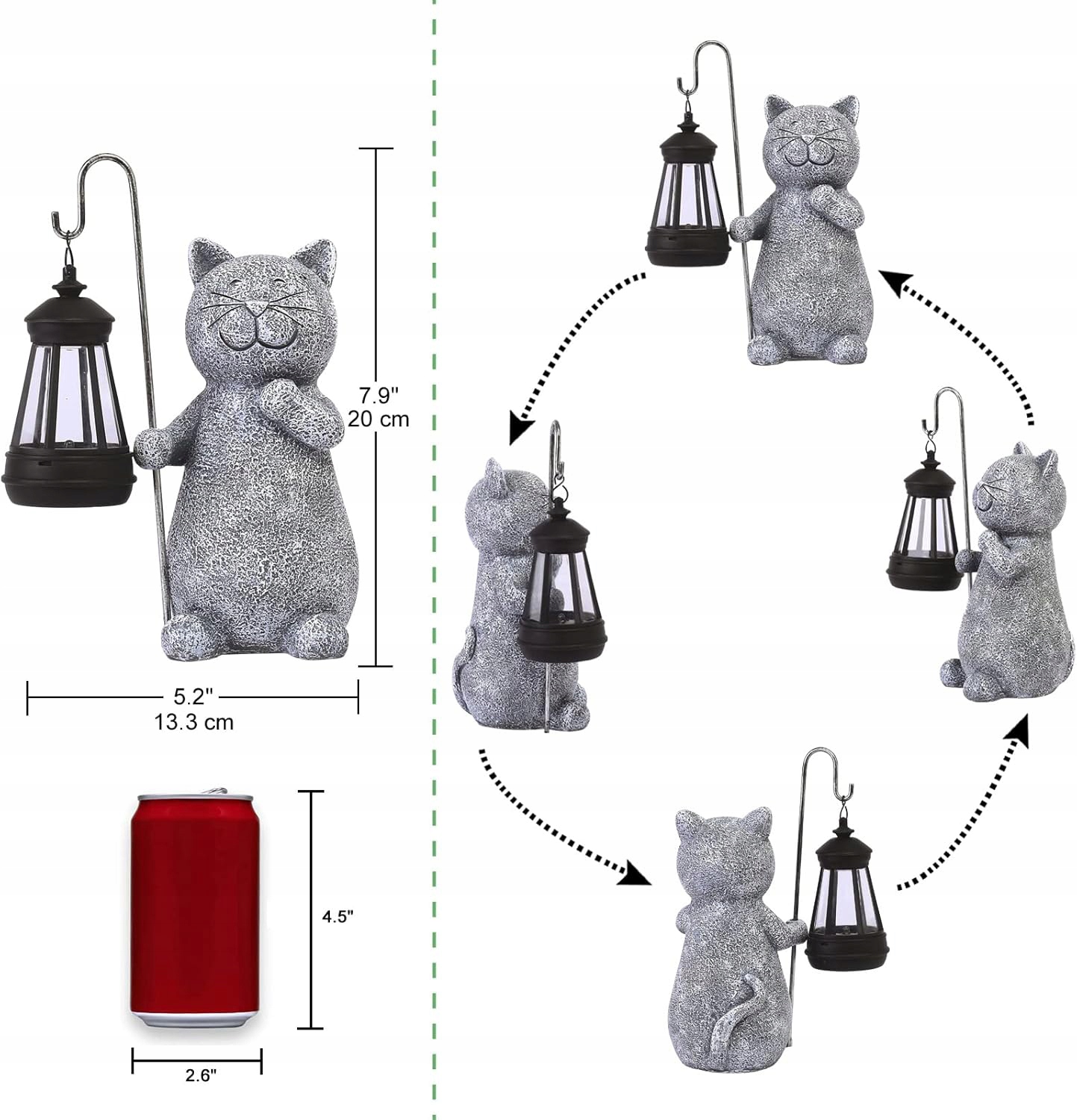 7.9"
20 cm

5.2"
13.3 cm

4.5"

2.6"