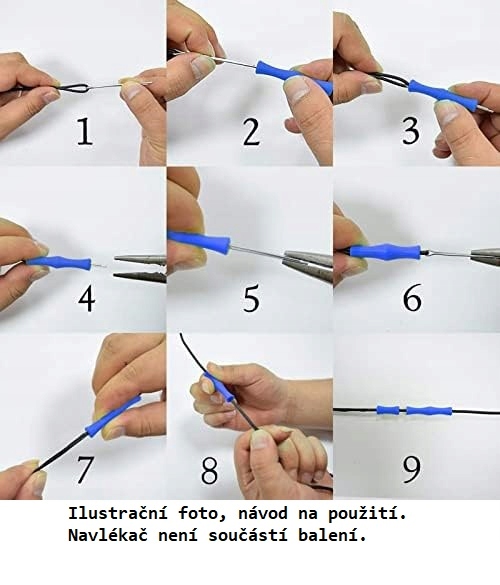 1
2
3
4
5
6
7
8
9

Ilustrační foto, návod na použití.
Navlékač není součástí balení.