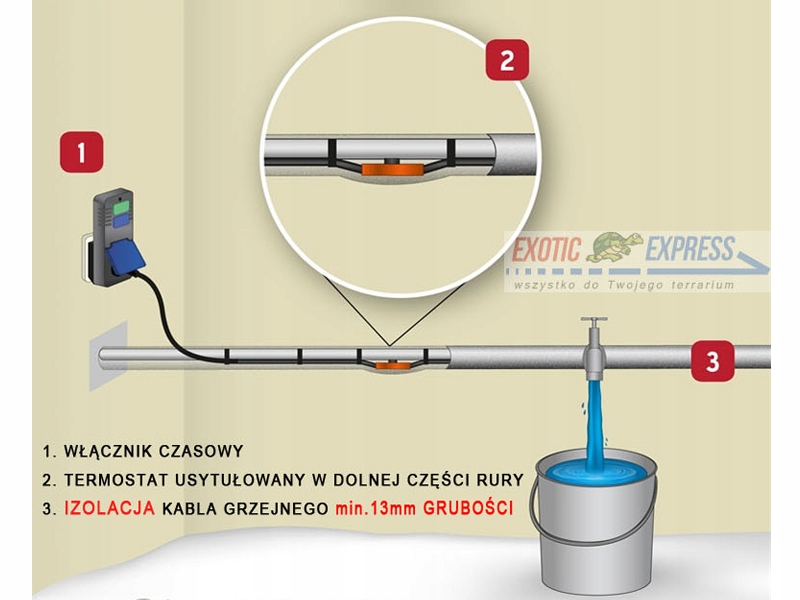 2

1

EXOTIC EXPRESS
wszystko do Twojego terrarium

3

1. WŁĄCZNIK CZASOWY
2. TERMOSTAT USYTUŁOWANY W DOLNEJ CZĘŚCI RURY
3. IZOLACJA KABLA GRZEJNEGO min.13mm GRUBOŚCI