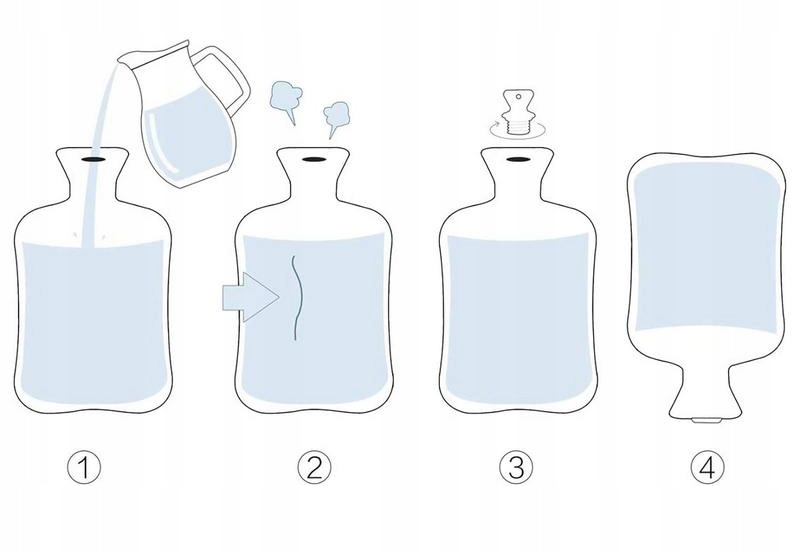 ① ② ③ ④