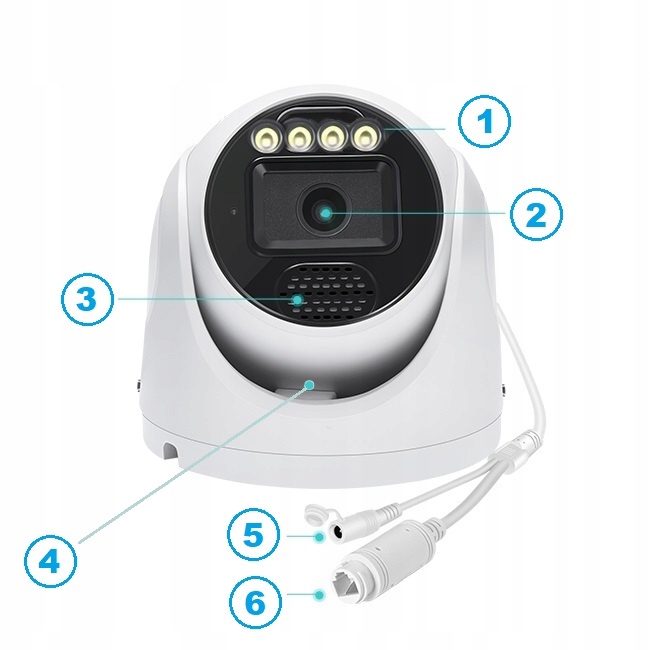 1

2

3

4

5

6