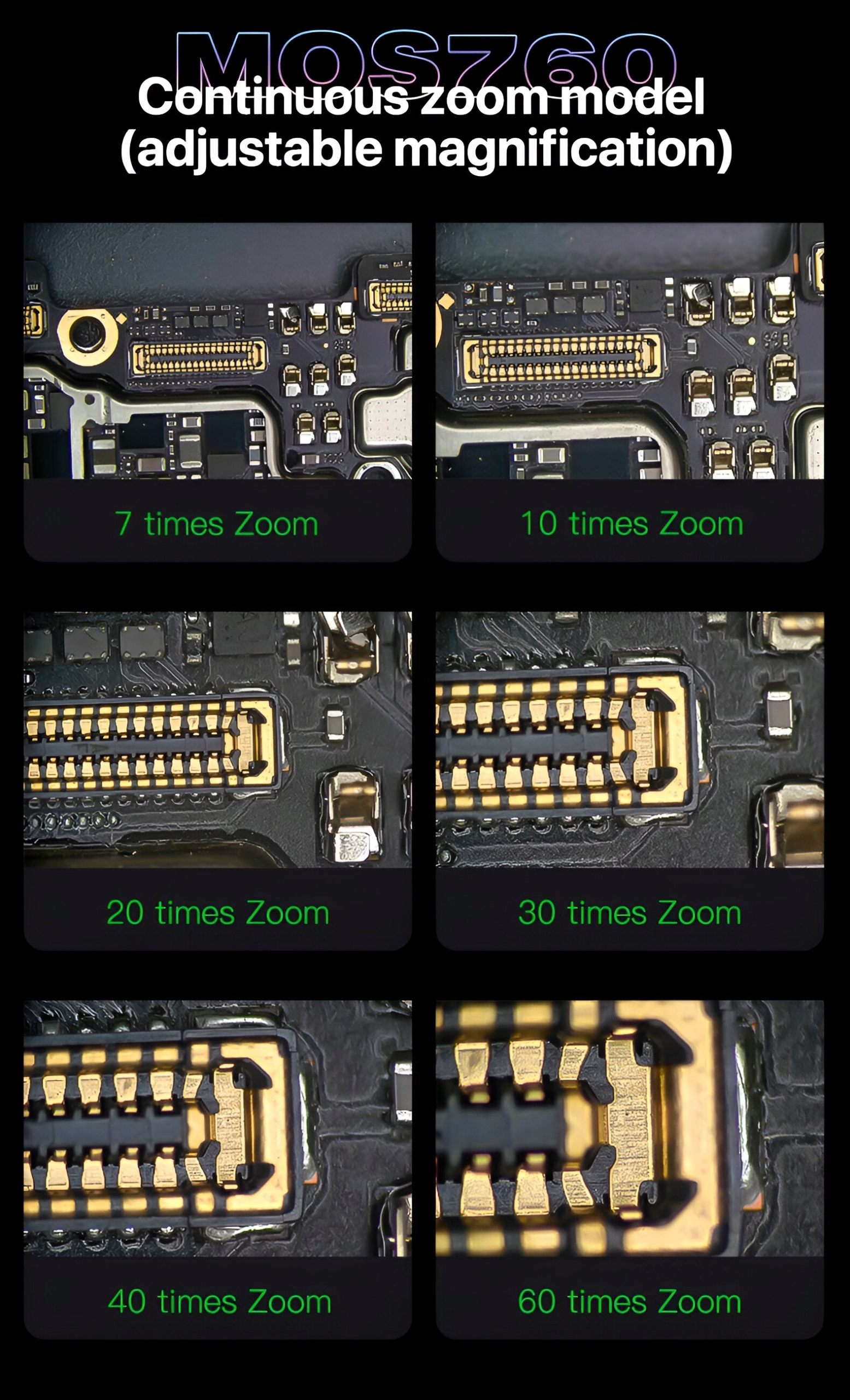 MOS760

Continuous zoom model
(adjustable magnification)

7 times Zoom

10 times Zoom

20 times Zoom

30 times Zoom

40 times Zoom

60 times Zoom