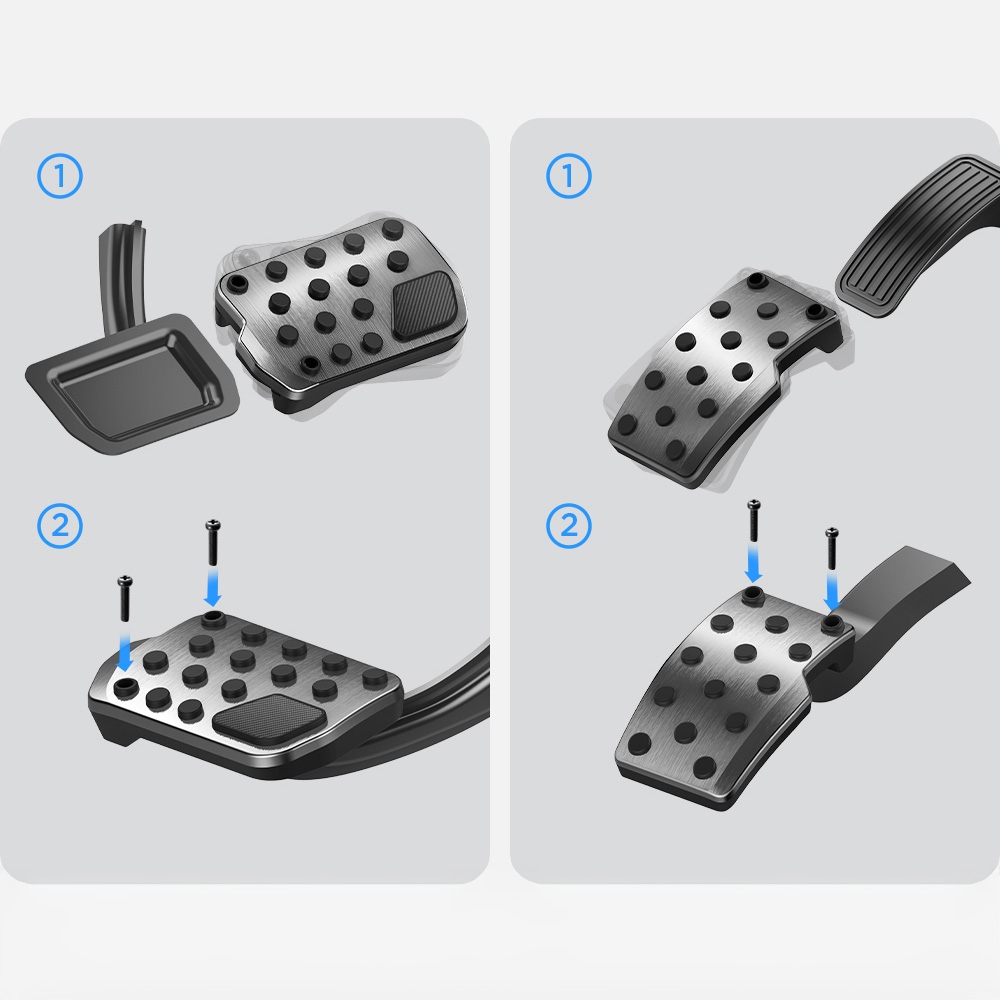 ①
②
①
②