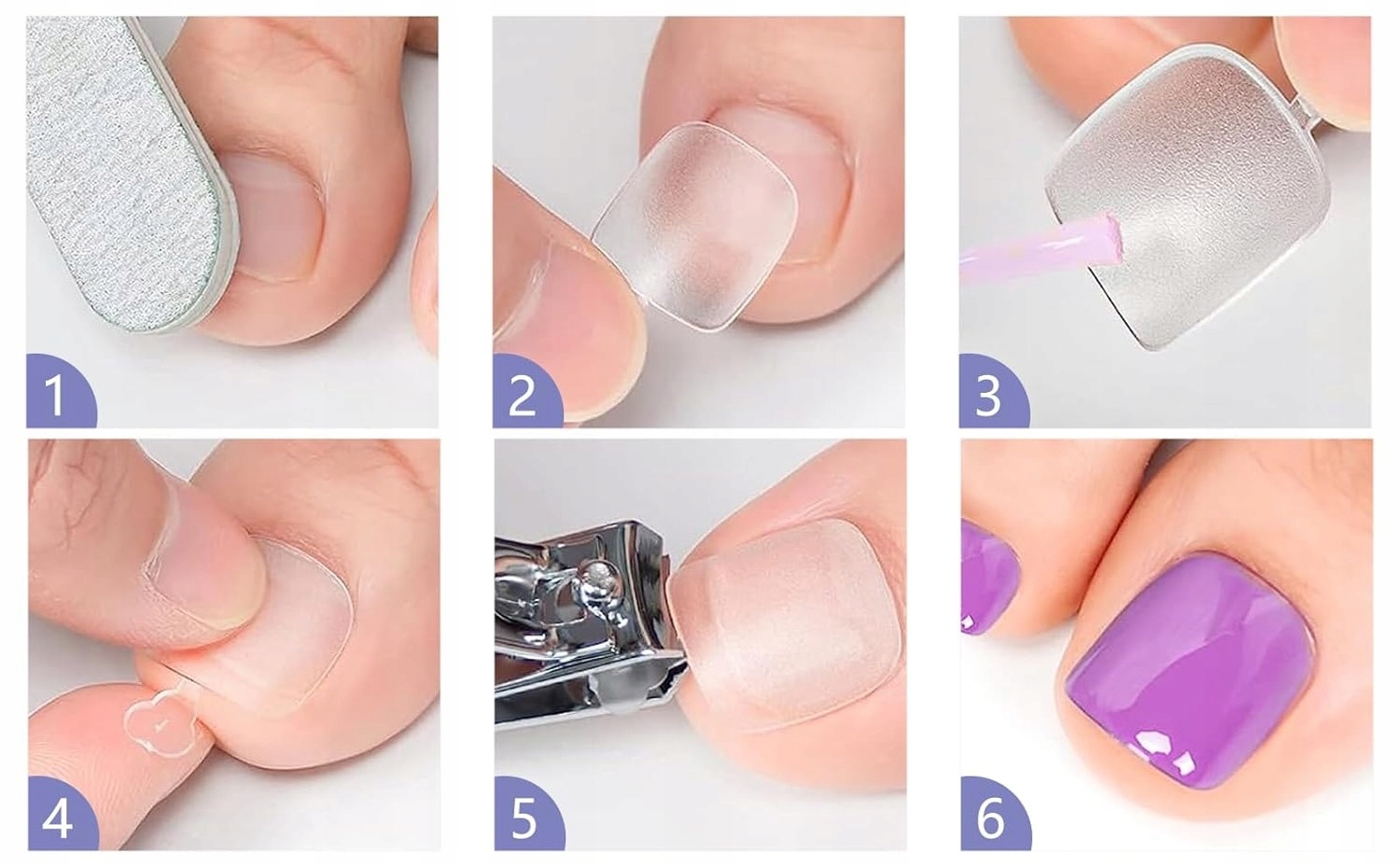 1

2

3

4

5

6