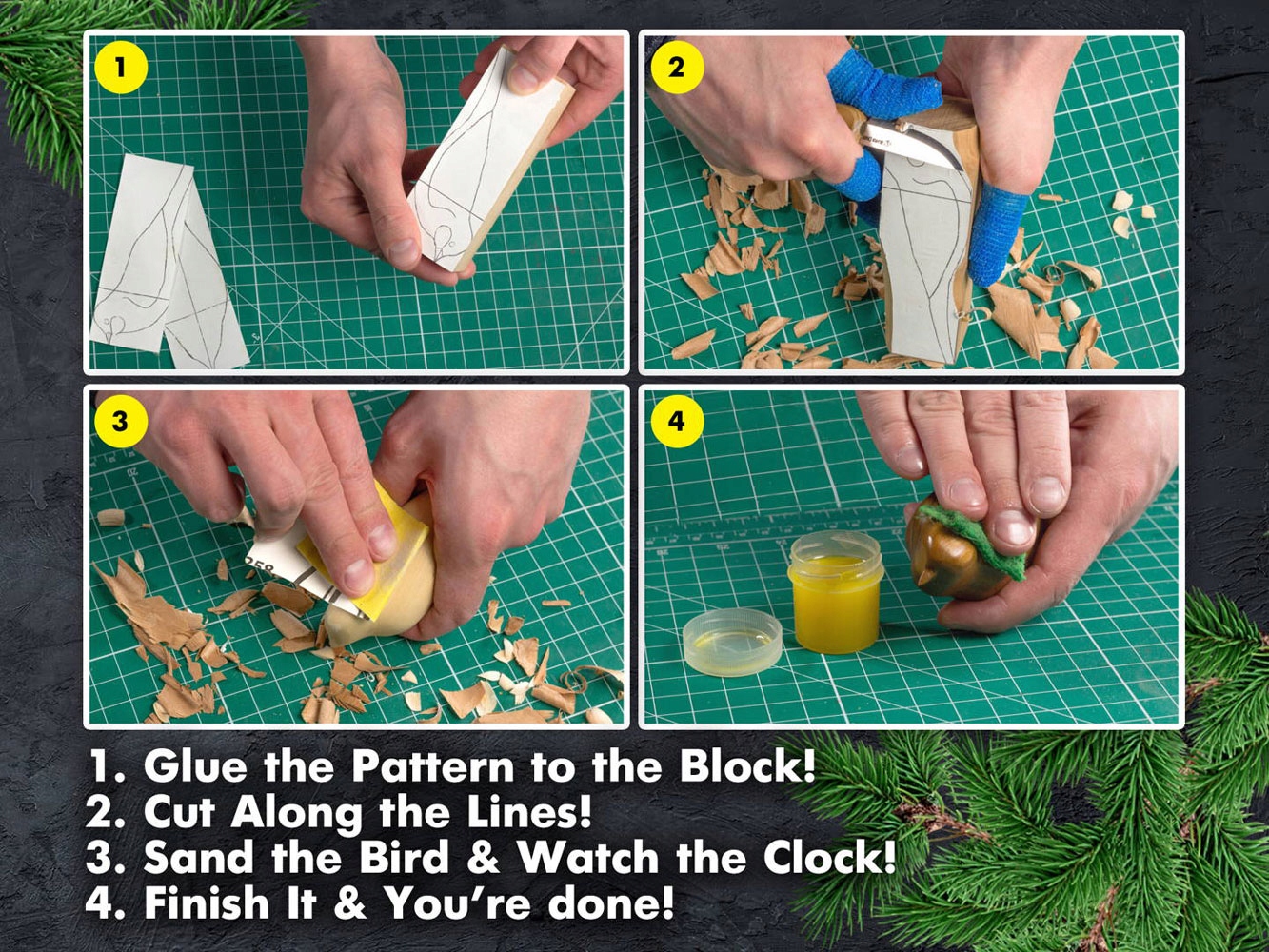 1

2

3

4

1. Glue the Pattern to the Block!
2. Cut Along the Lines!
3. Sand the Bird & Watch the Clock!
4. Finish It & You're done!