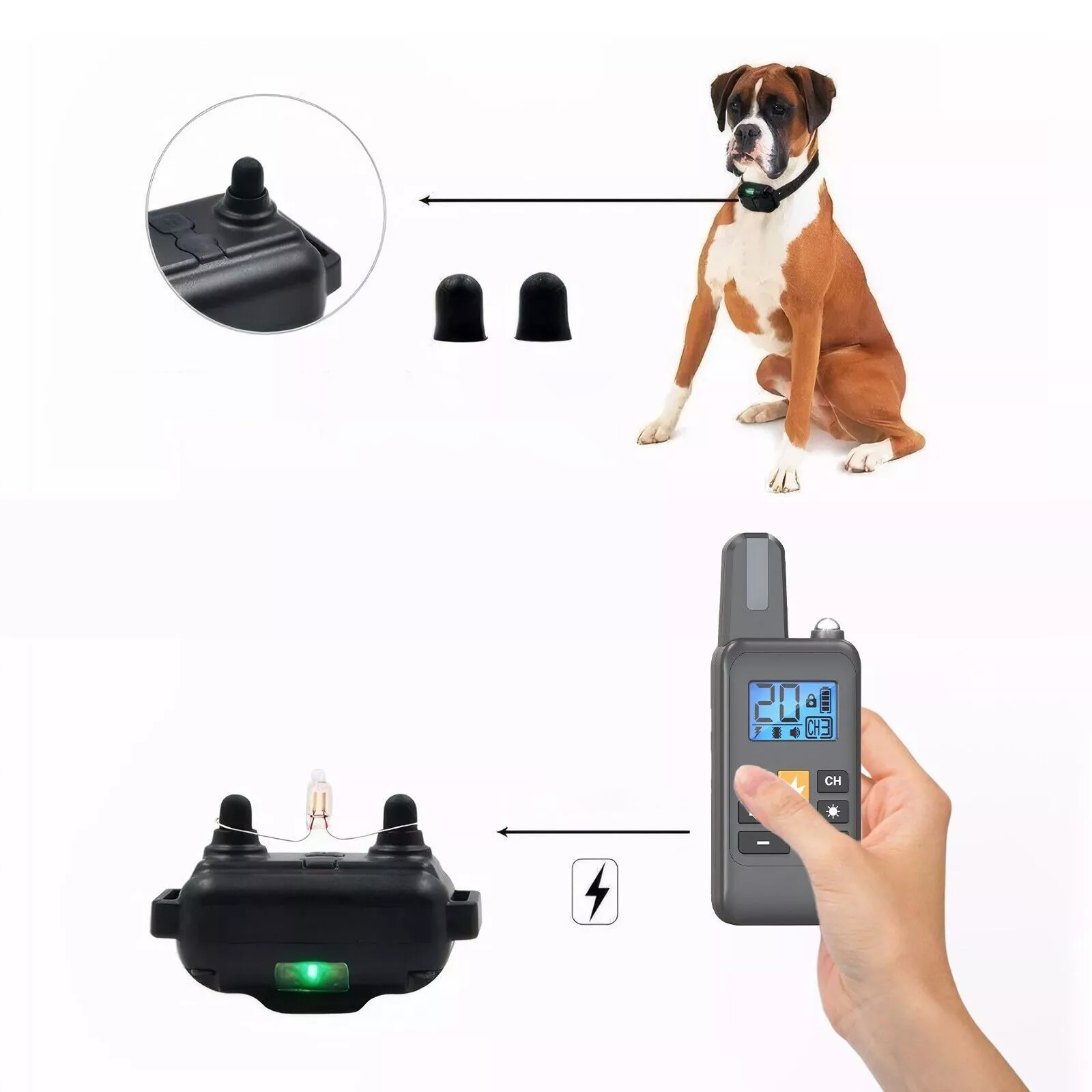 20
CH3
CH