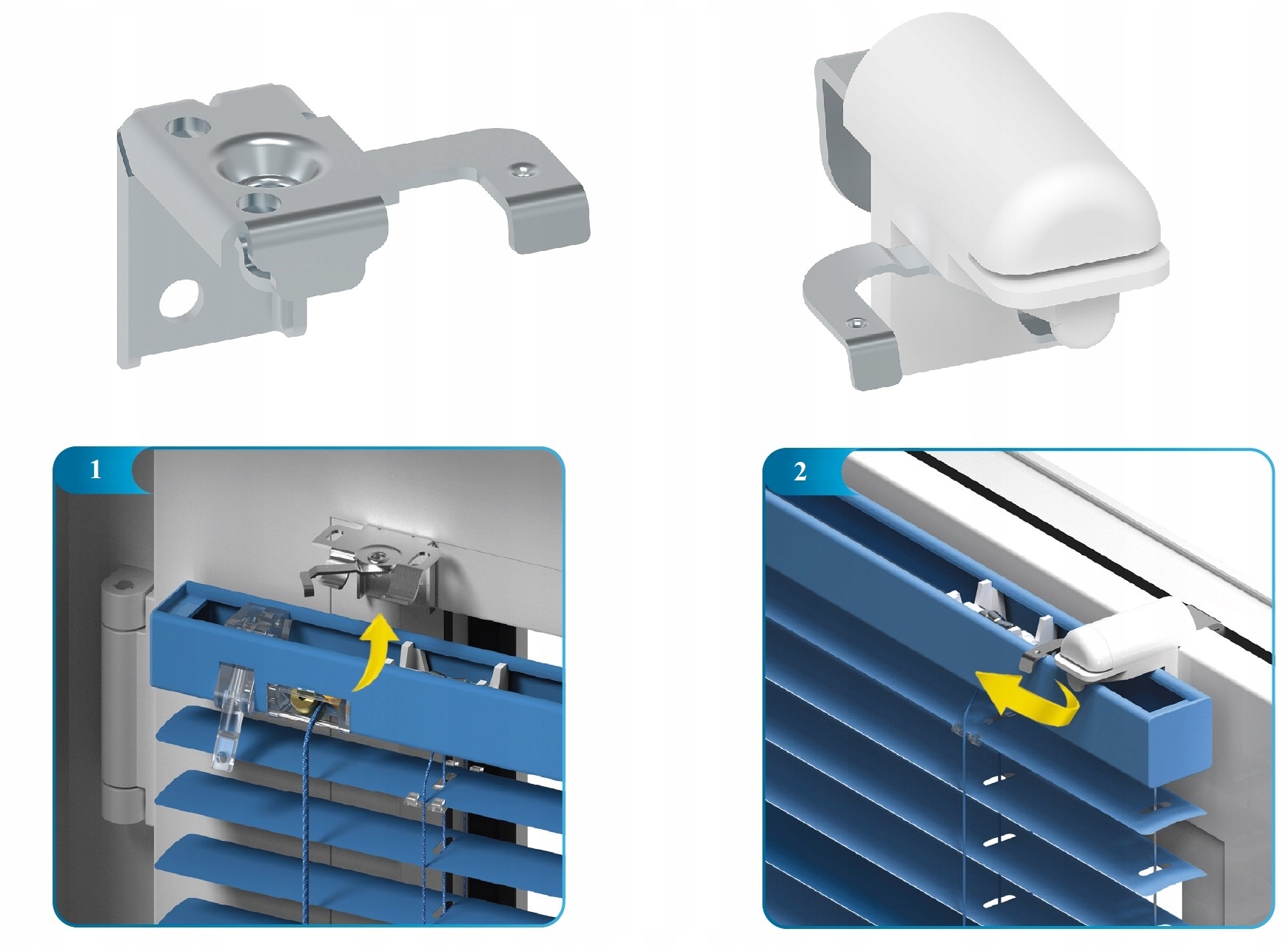 1

2