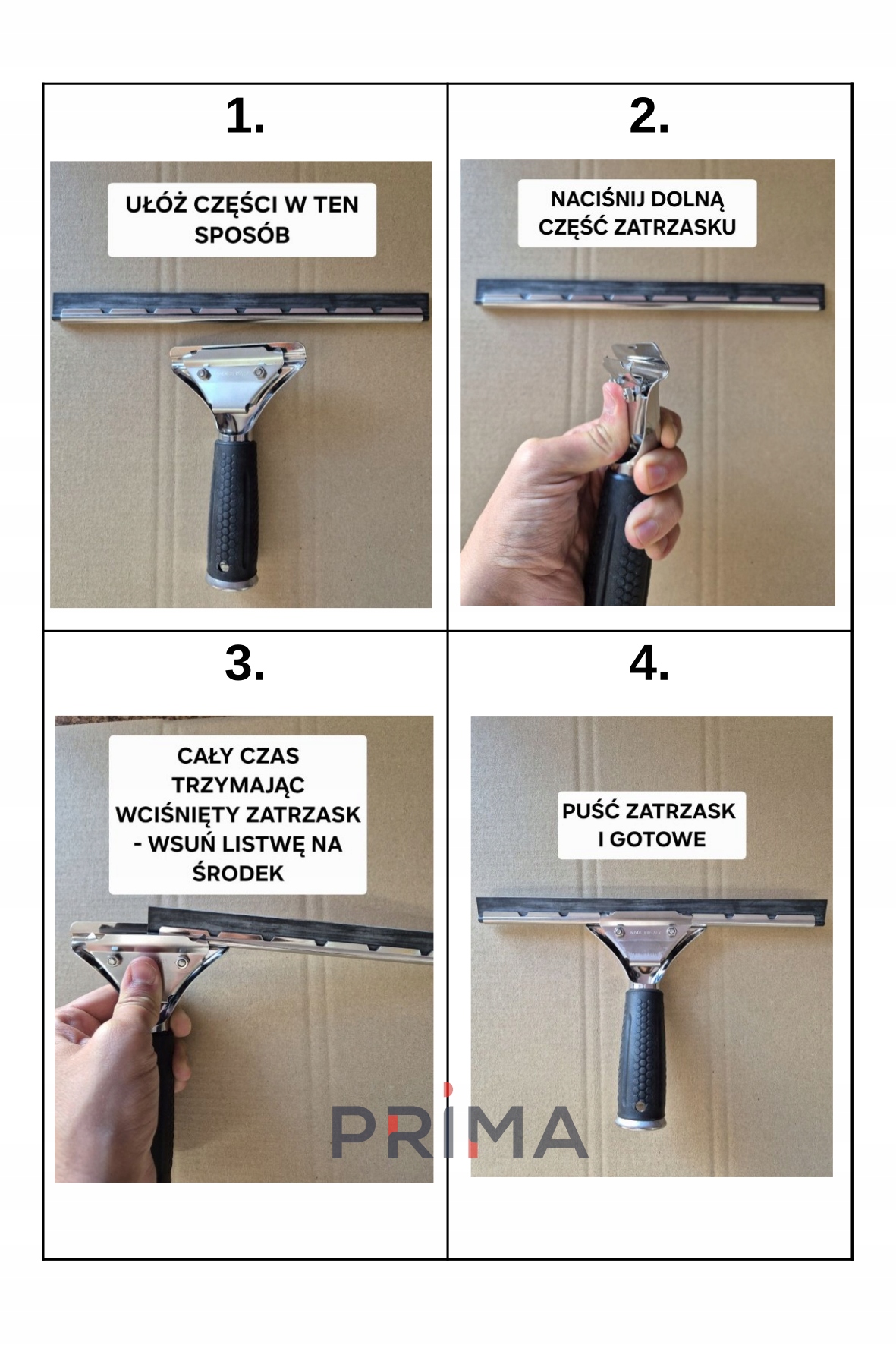 1.

UŁÓŻ CZĘŚCI W TEN SPOSÓB

2.

NACIŚNIJ DOLNĄ CZĘŚĆ ZATRZASKU

3.

CAŁY CZAS TRZYMAJĄC WCIŚNIĘTY ZATRZASK - WSUŃ LISTWĘ NA ŚRODEK

4.

PUŚĆ ZATRZASK I GOTOWE

PRIMA