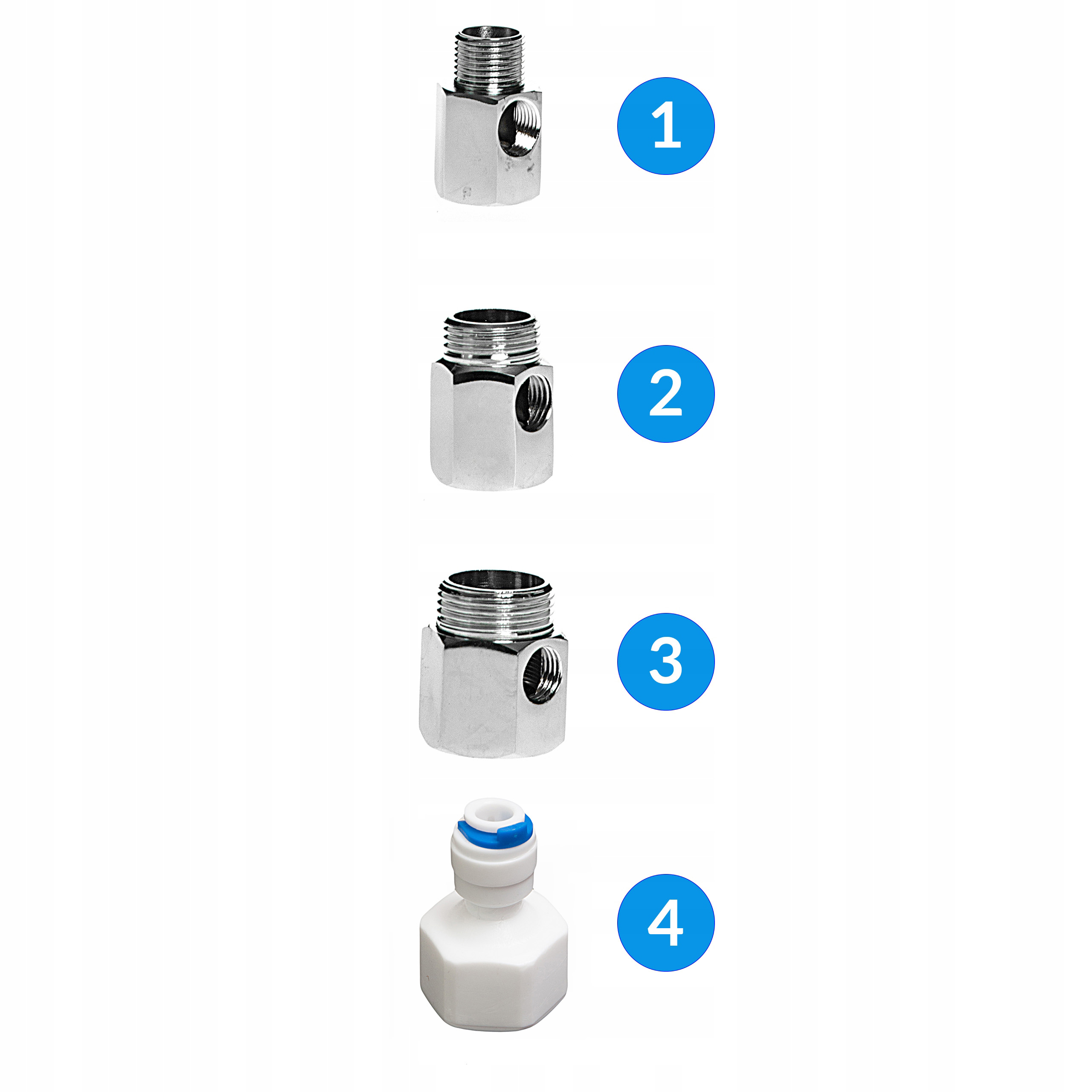 1

2

3

4