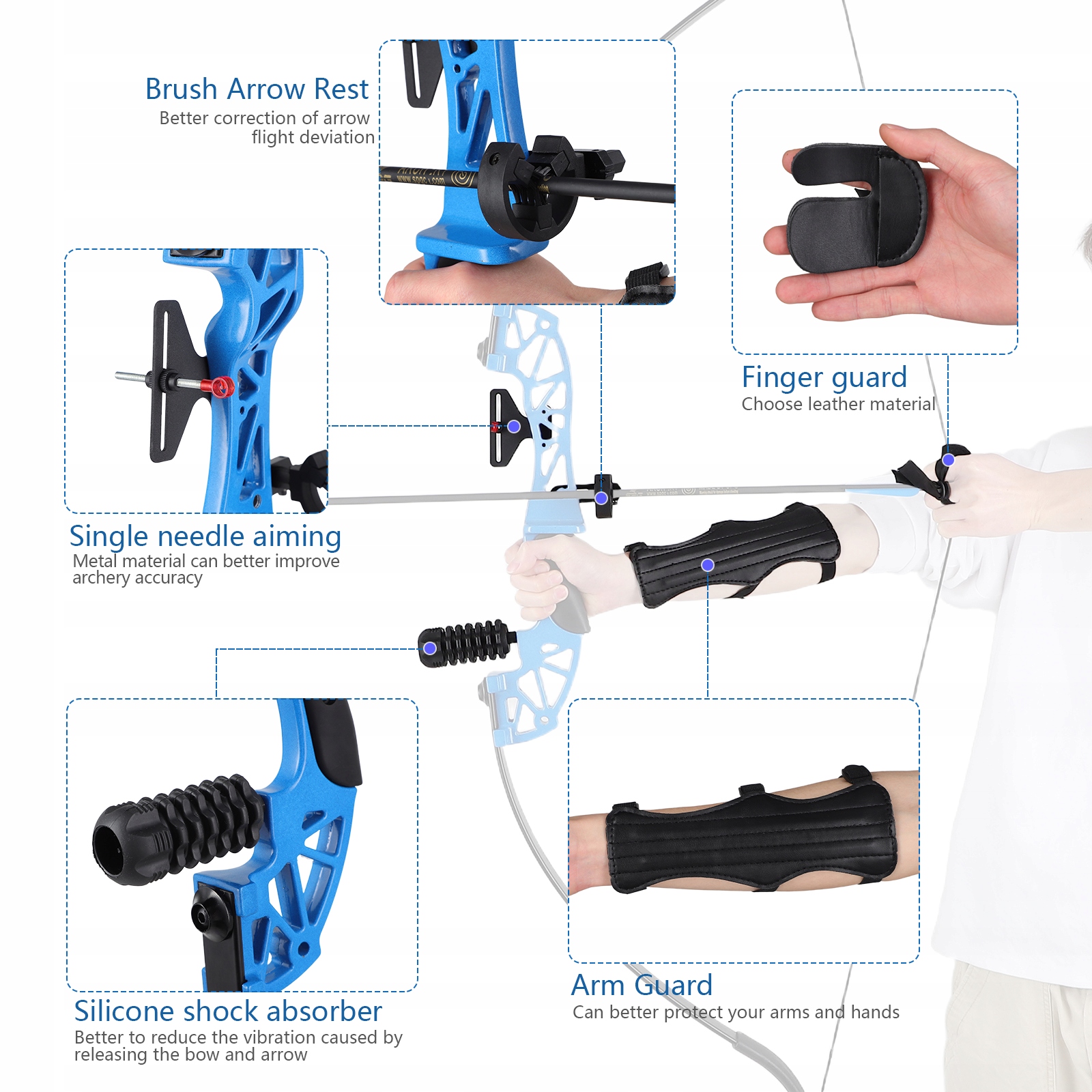 Brush Arrow Rest
Better correction of arrow flight deviation

Finger guard
Choose leather material

Single needle aiming
Metal material can better improve archery accuracy

Silicone shock absorber
Better to reduce the vibration caused by releasing the bow and arrow

Arm Guard
Can better protect your arms and hands