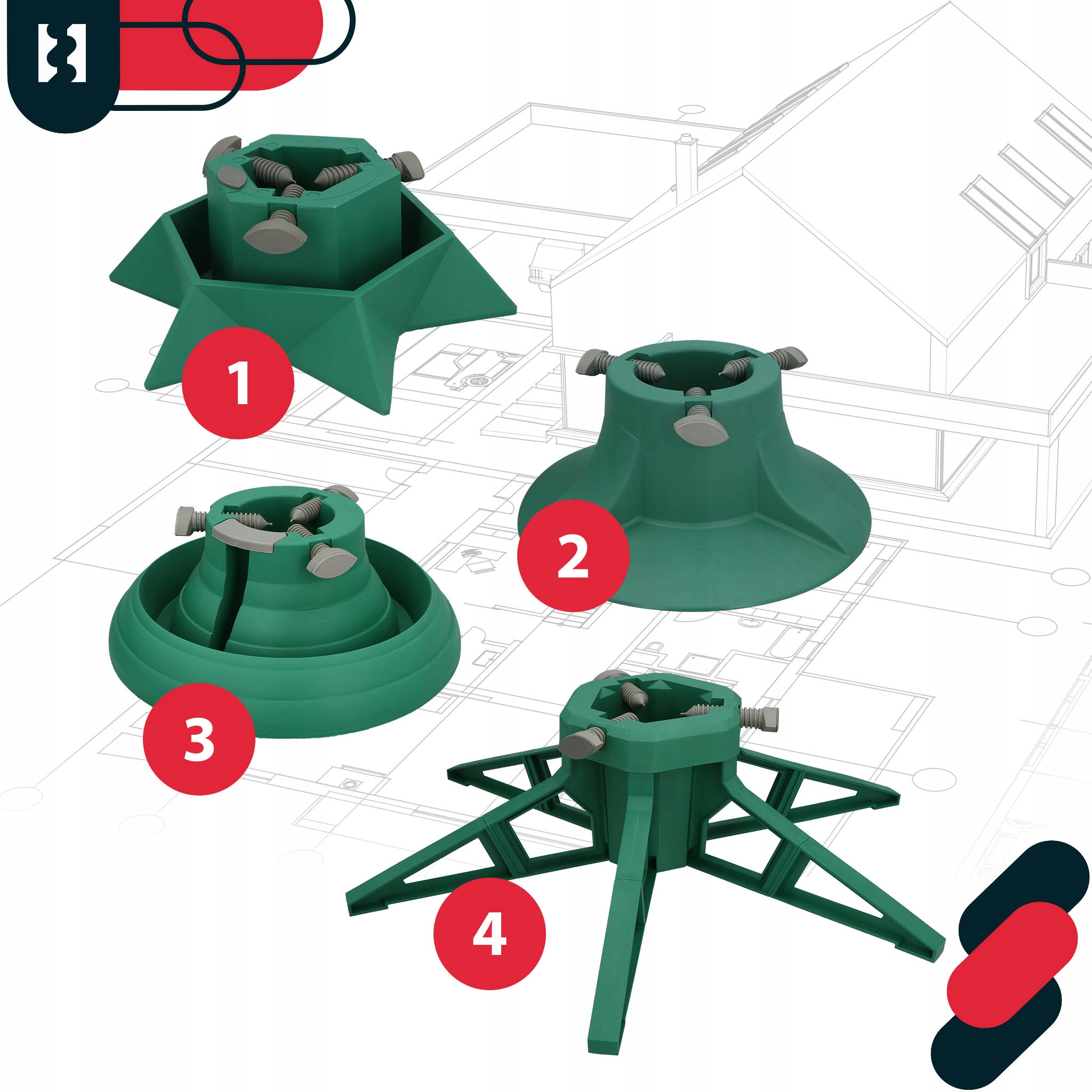 1

2

3

4