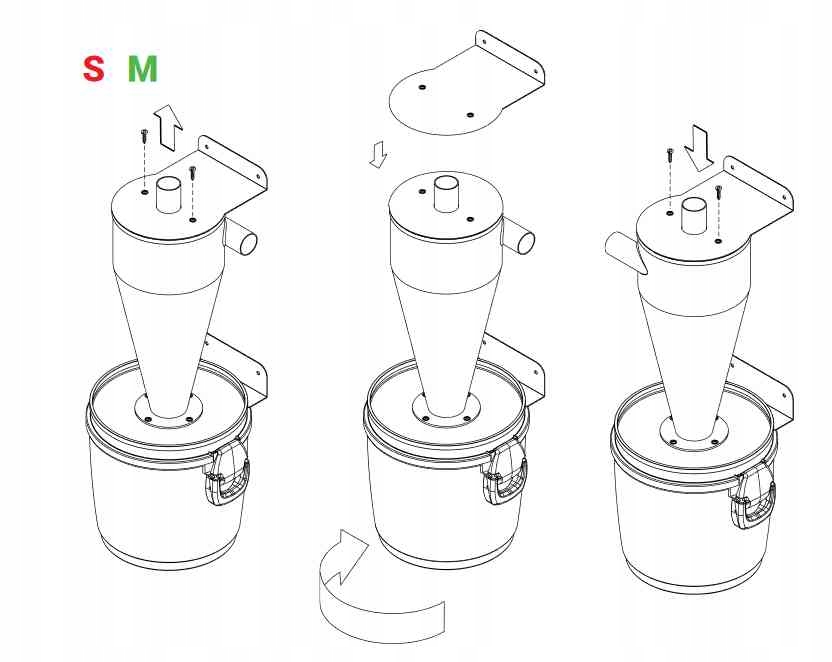 S M