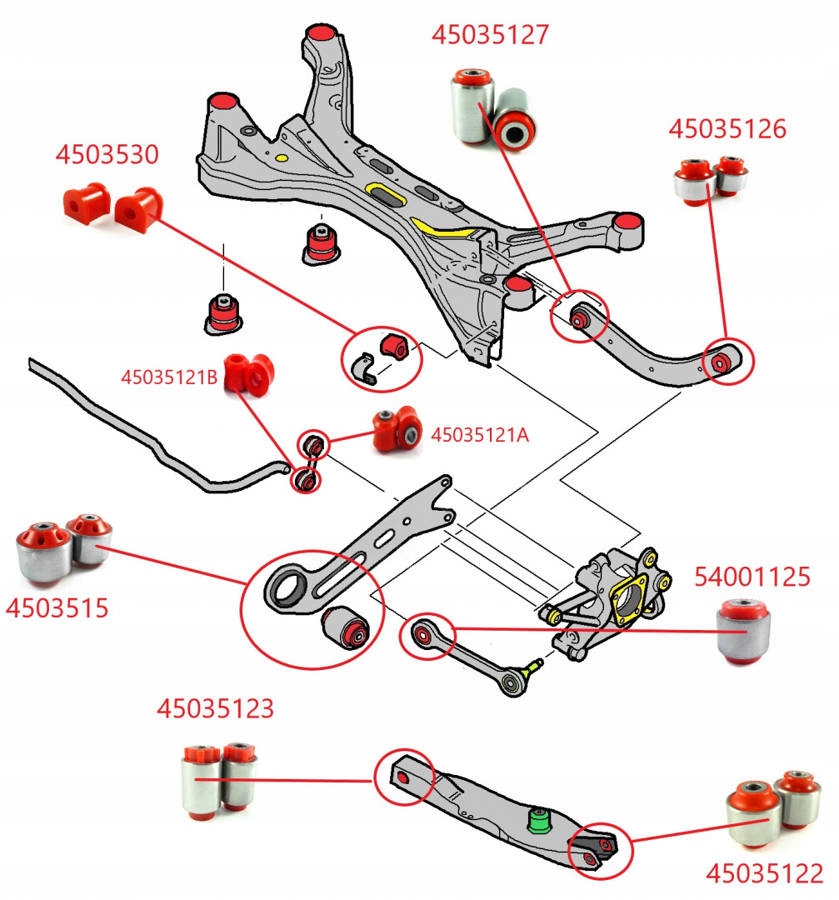 45035127

45035126

4503530

45035121B

45035121A

4503515

54001125

45035123

45035122