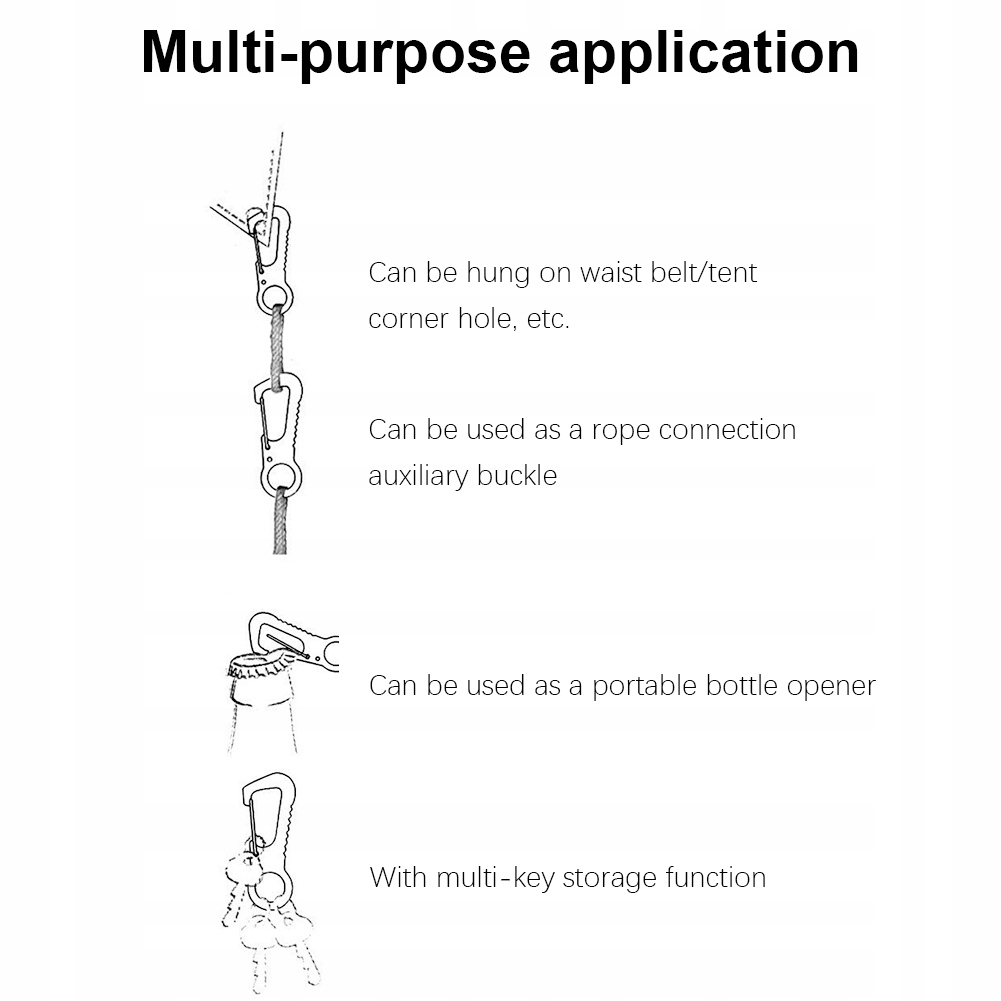 Multi-purpose application

Can be hung on waist belt/tent corner hole, etc.

Can be used as a rope connection auxiliary buckle

Can be used as a portable bottle opener

With multi-key storage function