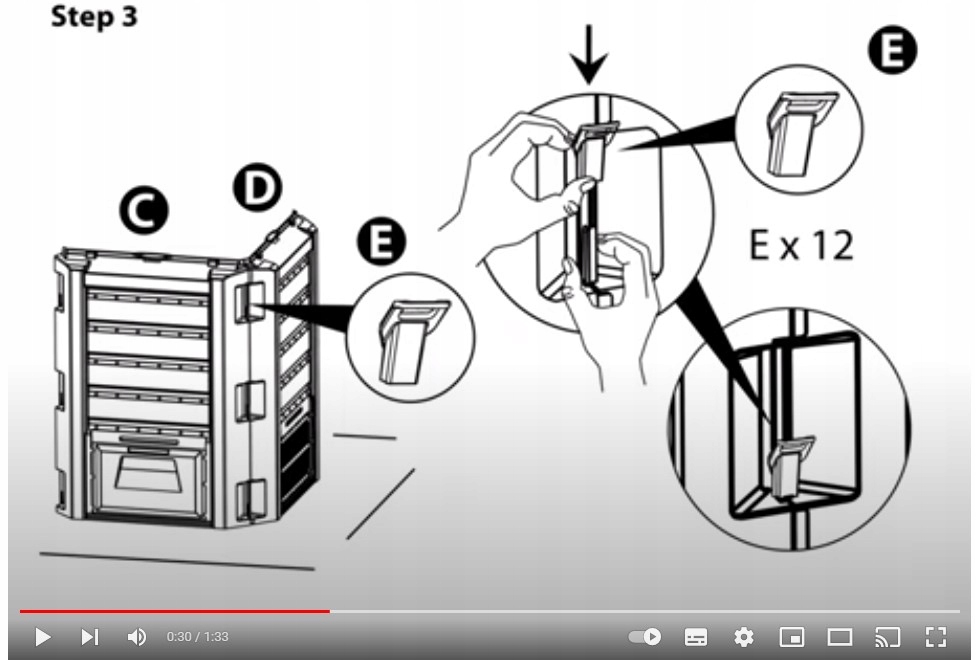 Step 3

C

D

E

E

E x 12

0:30 / 1:33