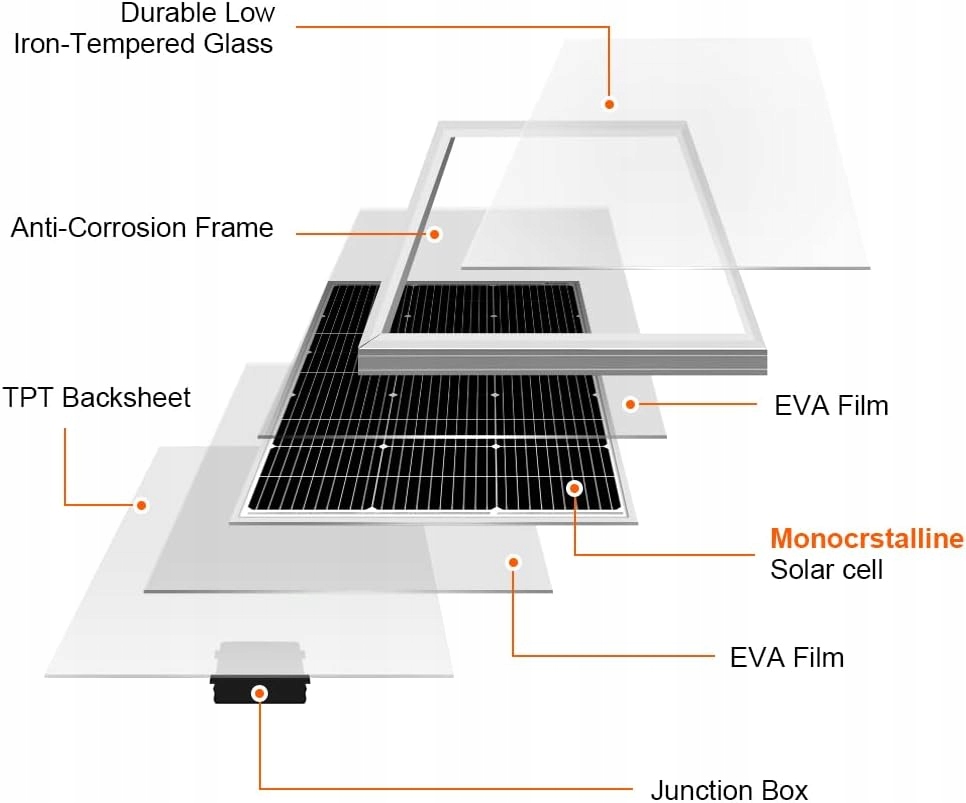 Durable Low
Iron-Tempered Glass

Anti-Corrosion Frame

TPT Backsheet

EVA Film

Monocrstalline
Solar cell

EVA Film

Junction Box