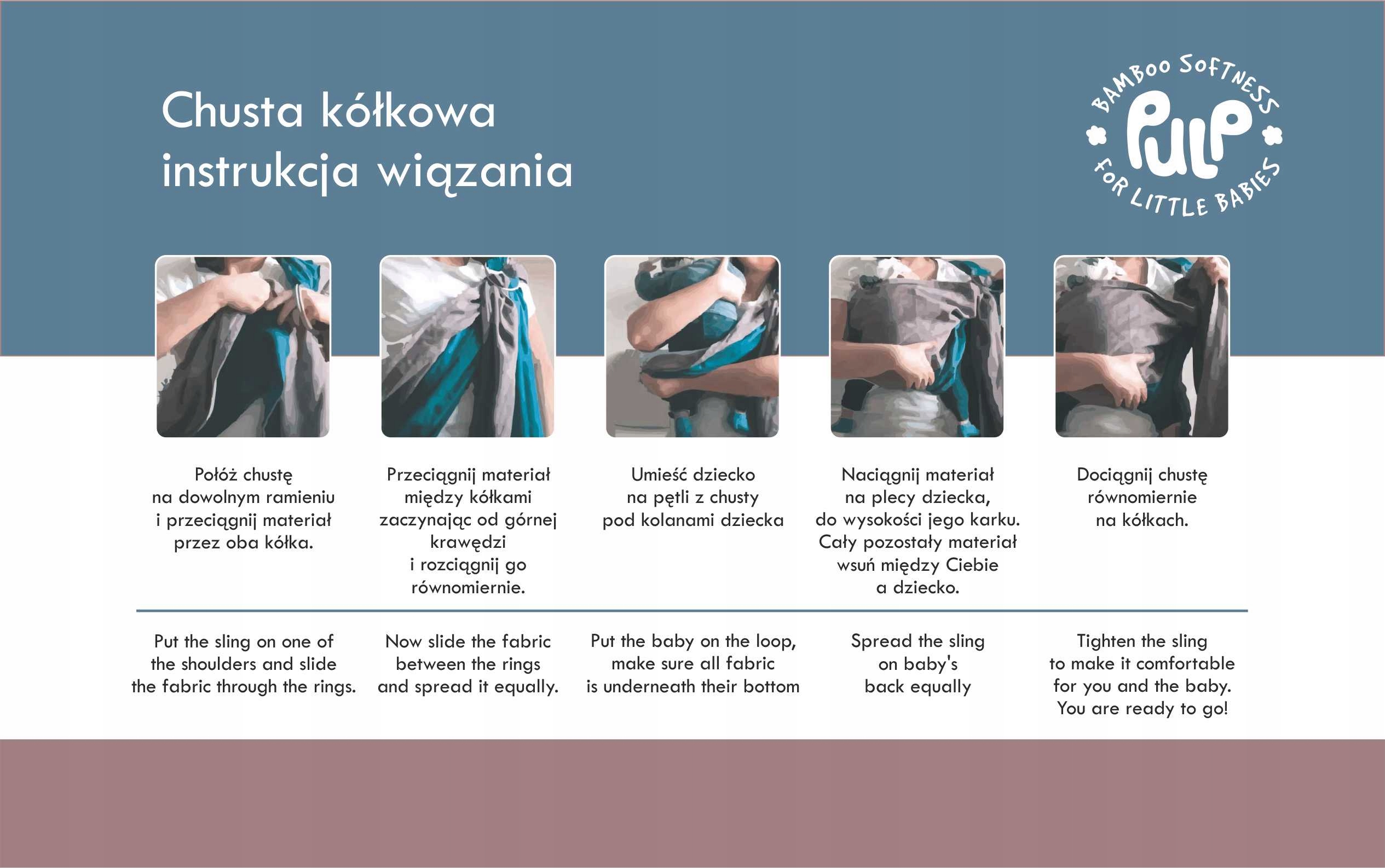 Chusta kółkowa
instrukcja wiązania

BAMBOO SOFTNESS
PULP
FOR LITTLE BABIES

Połóż chustę na dowolnym ramieniu i przeciągnij materiał przez oba kółka.

Przeciągnij materiał między kółkami zaczynając od górnej krawędzi i rozciągnij go równomiernie.

Umieść dziecko na pętli z chusty pod kolanami dziecka

Naciągnij materiał na plecy dziecka, do wysokości jego karku. Cały pozostały materiał wsuń między Ciebie a dziecko.

Dociągnij chustę równomiernie na kółkach.

Put the sling on one of the shoulders and slide the fabric through the rings.

Now slide the fabric between the rings and spread it equally.

Put the baby on the loop, make sure all fabric is underneath their bottom

Spread the sling on baby's back equally

Tighten the sling to make it comfortable for you and the baby. You are ready to go!