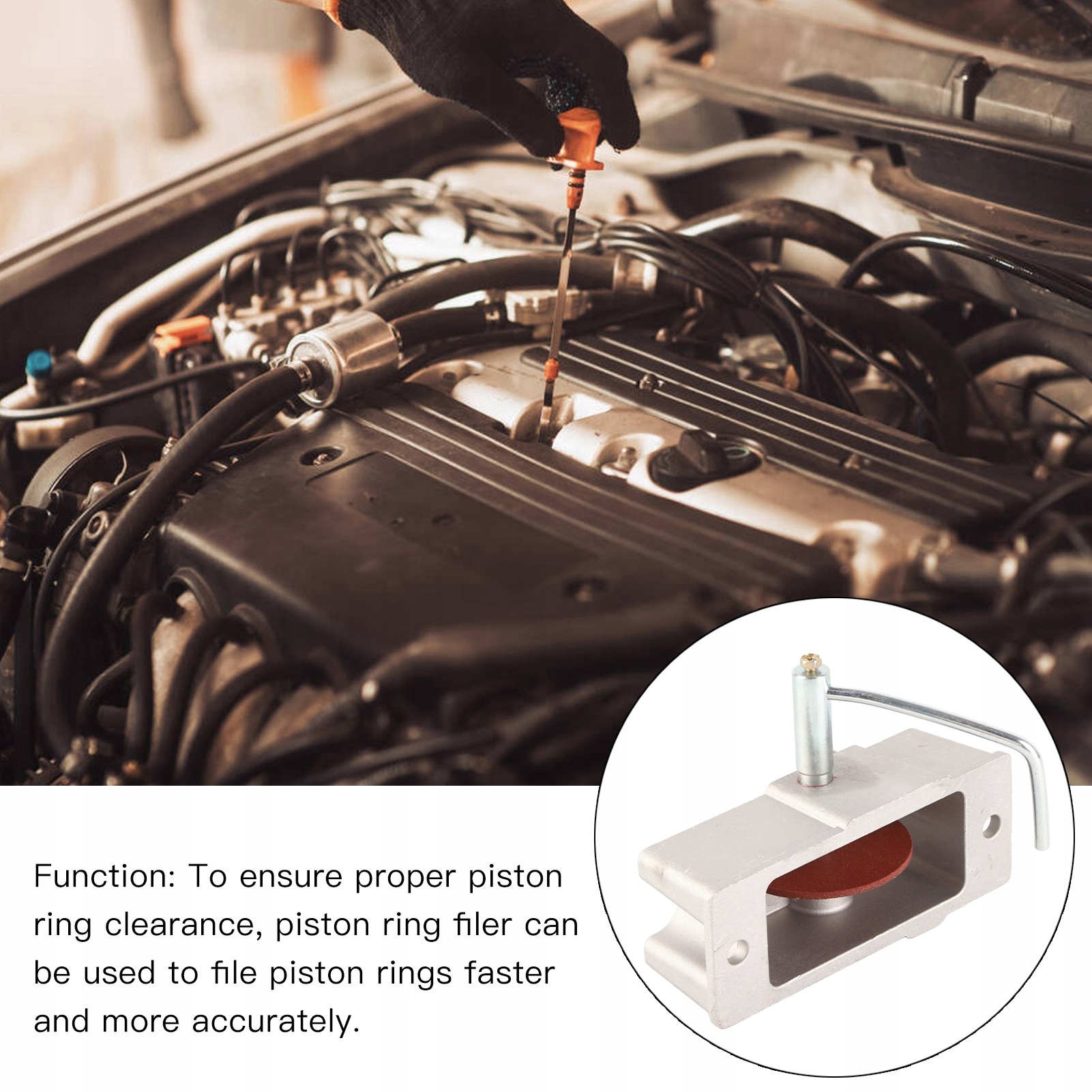 Function: To ensure proper piston ring clearance, piston ring filer can be used to file piston rings faster and more accurately.