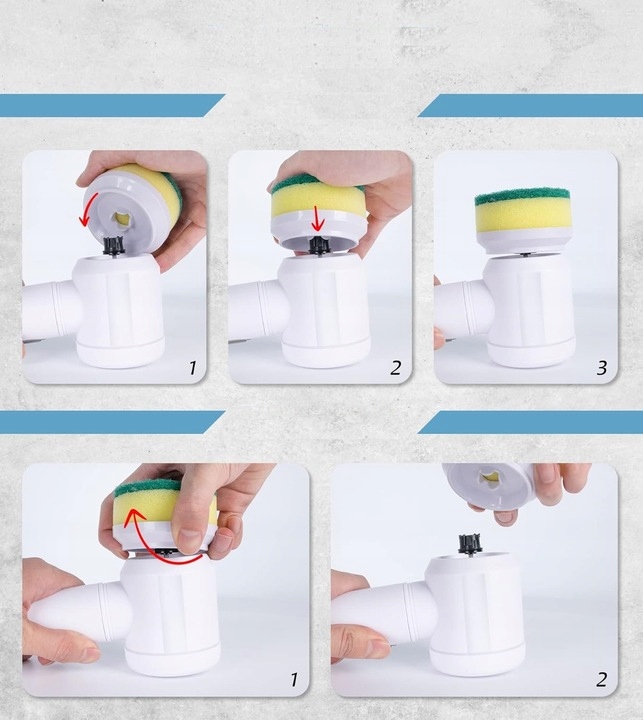 1

2

3

1

2