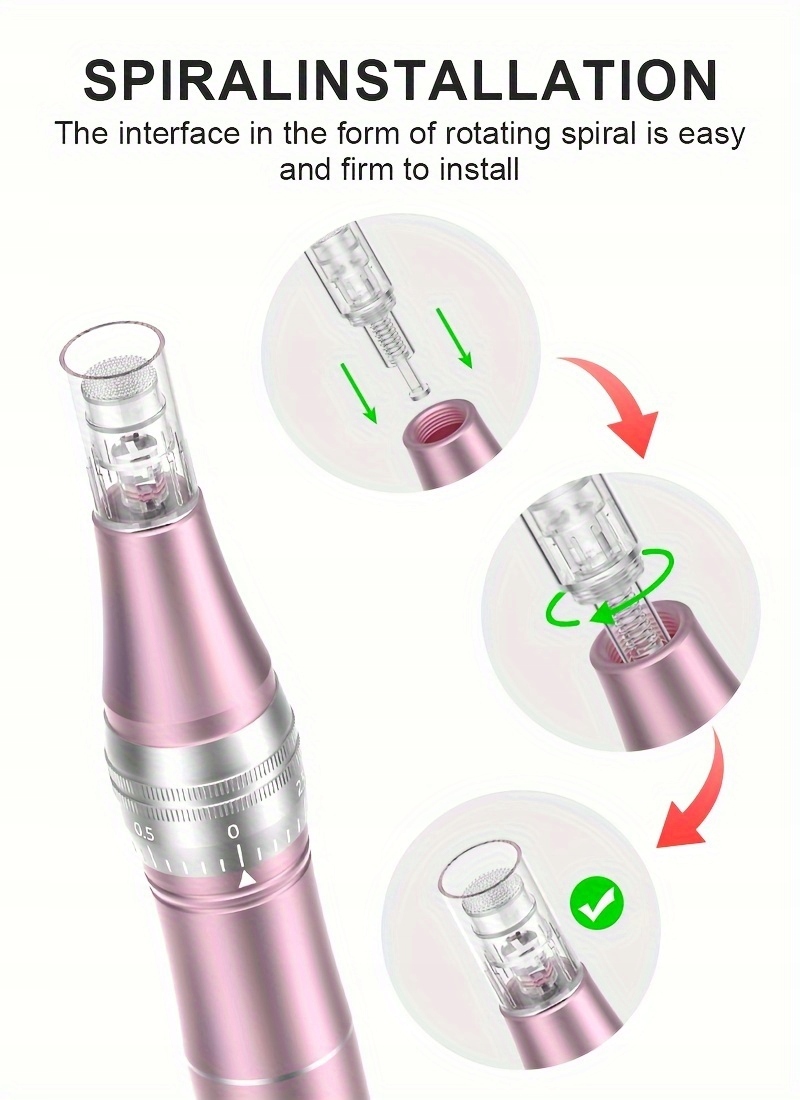 SPIRALINSTALLATION
The interface in the form of rotating spiral is easy and firm to install

0.5 0 2