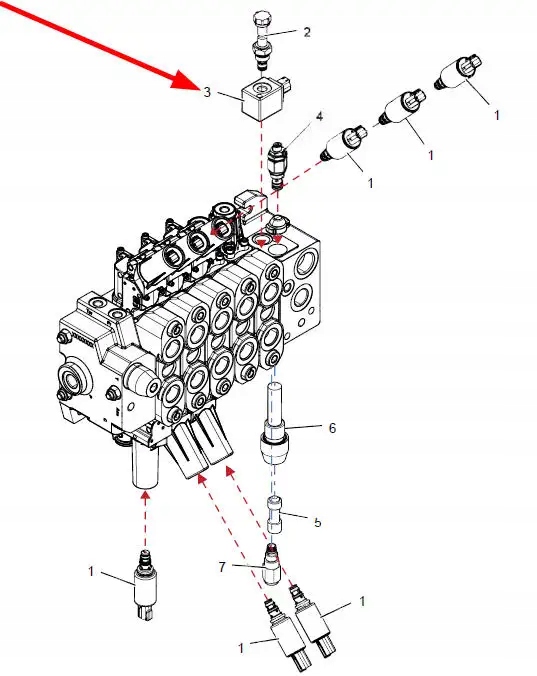 2
3
4
1
1
1
6
5
7
1
1
1