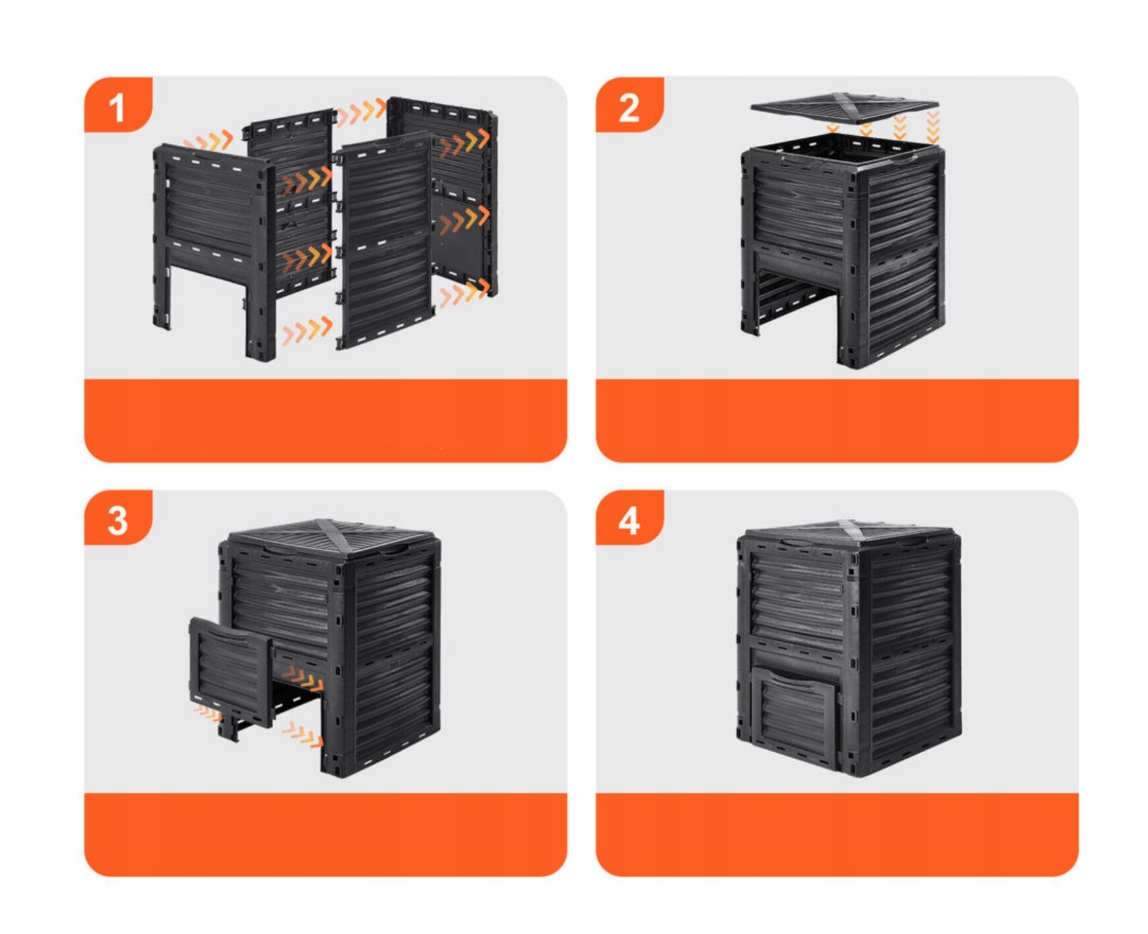 1

2

3

4