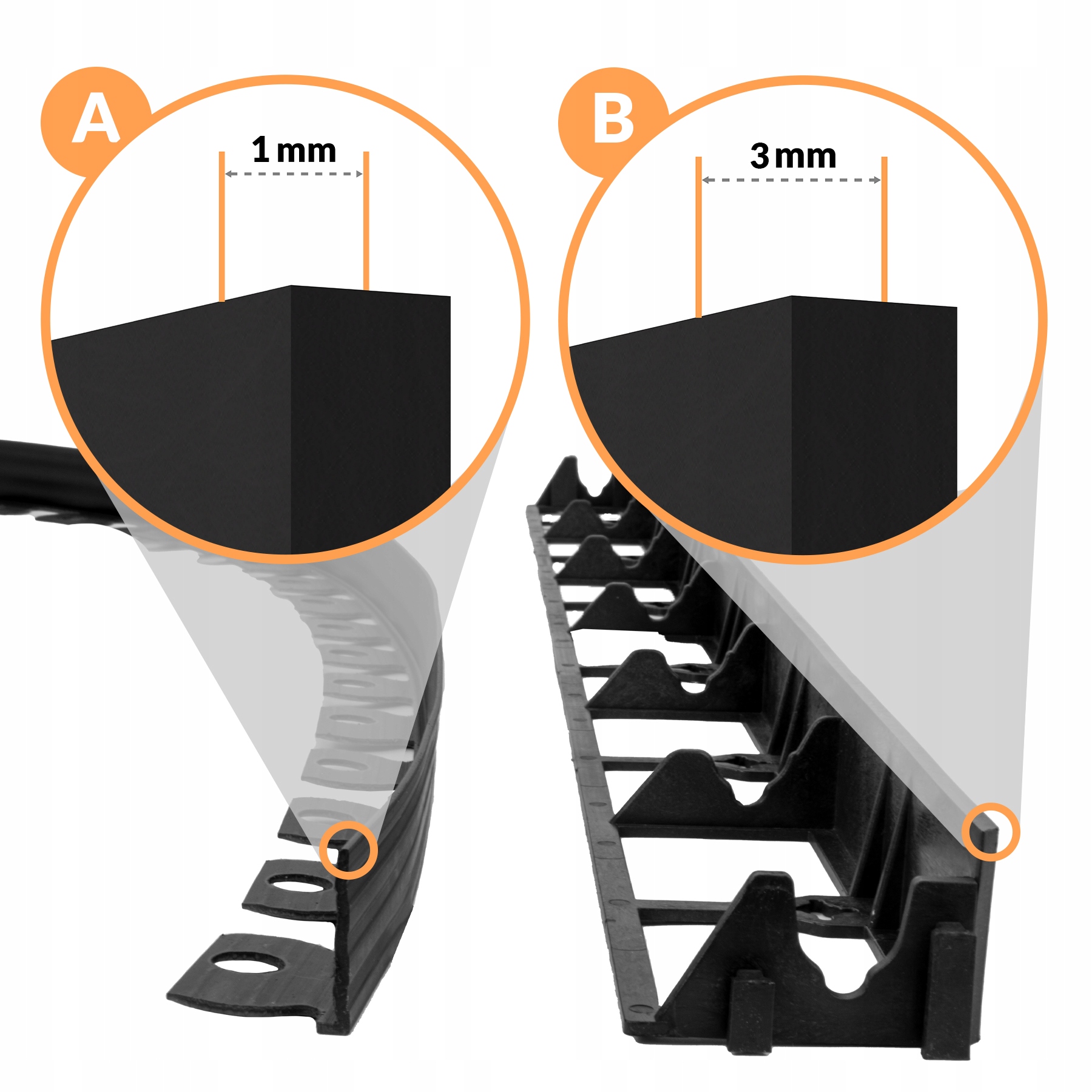 A

1 mm

B

3 mm