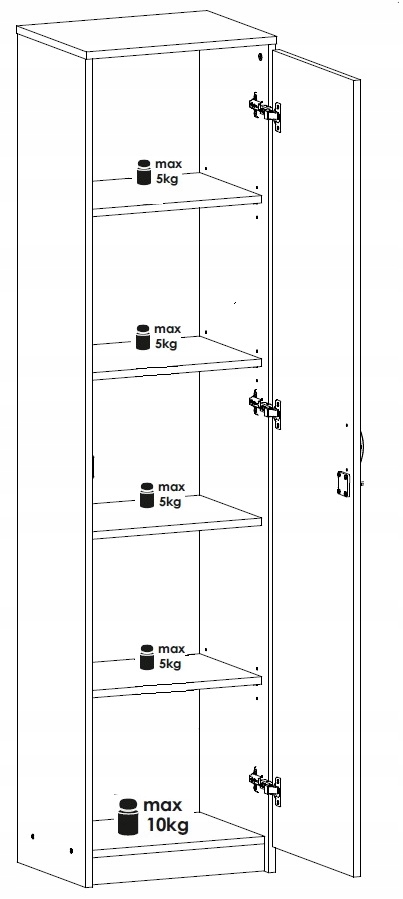 max
5kg

max
5kg

max
5kg

max
5kg

max
10kg