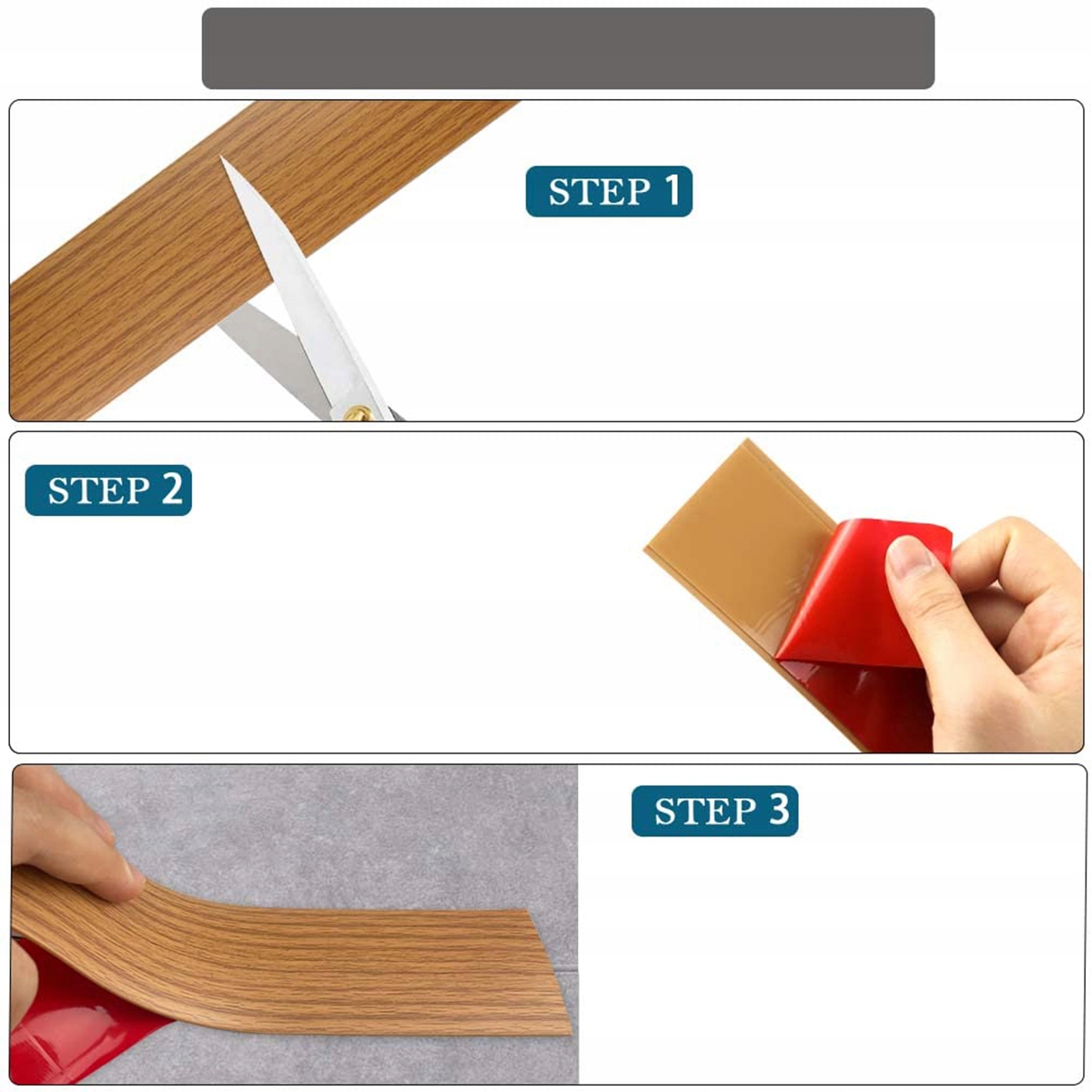 STEP 1

STEP 2

STEP 3