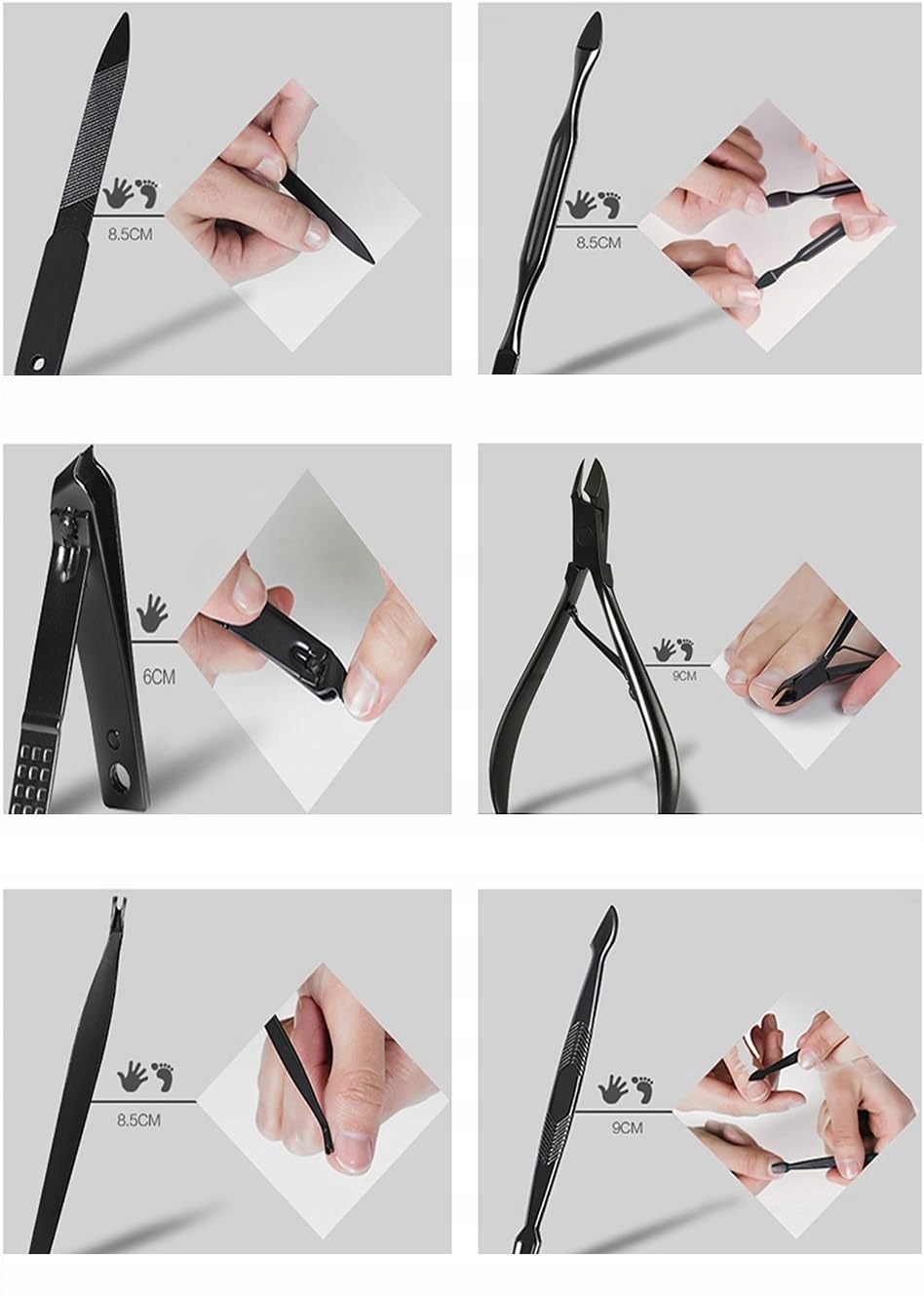 8.5CM

8.5CM

6CM

9CM

8.5CM

9CM