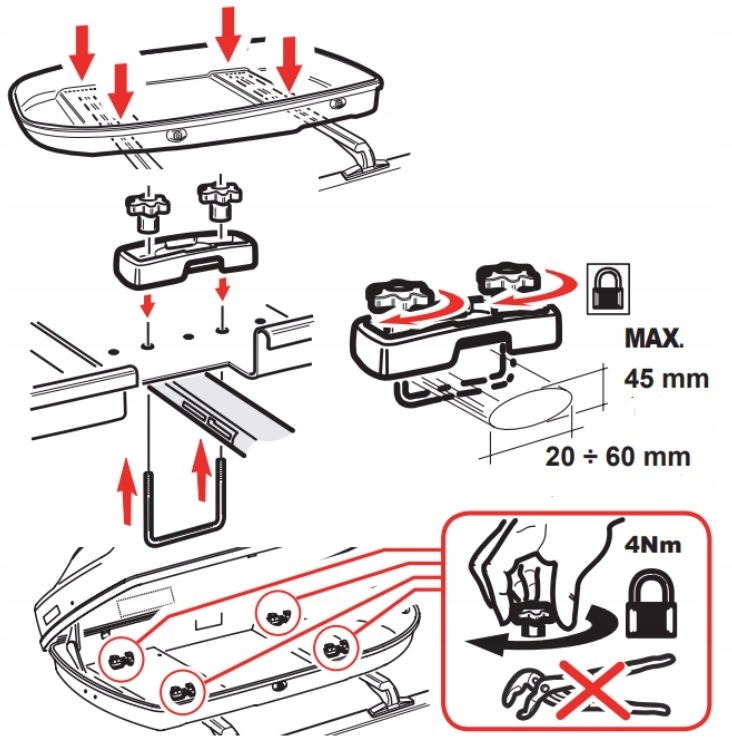 MAX.
45 mm
20 ÷ 60 mm
4Nm