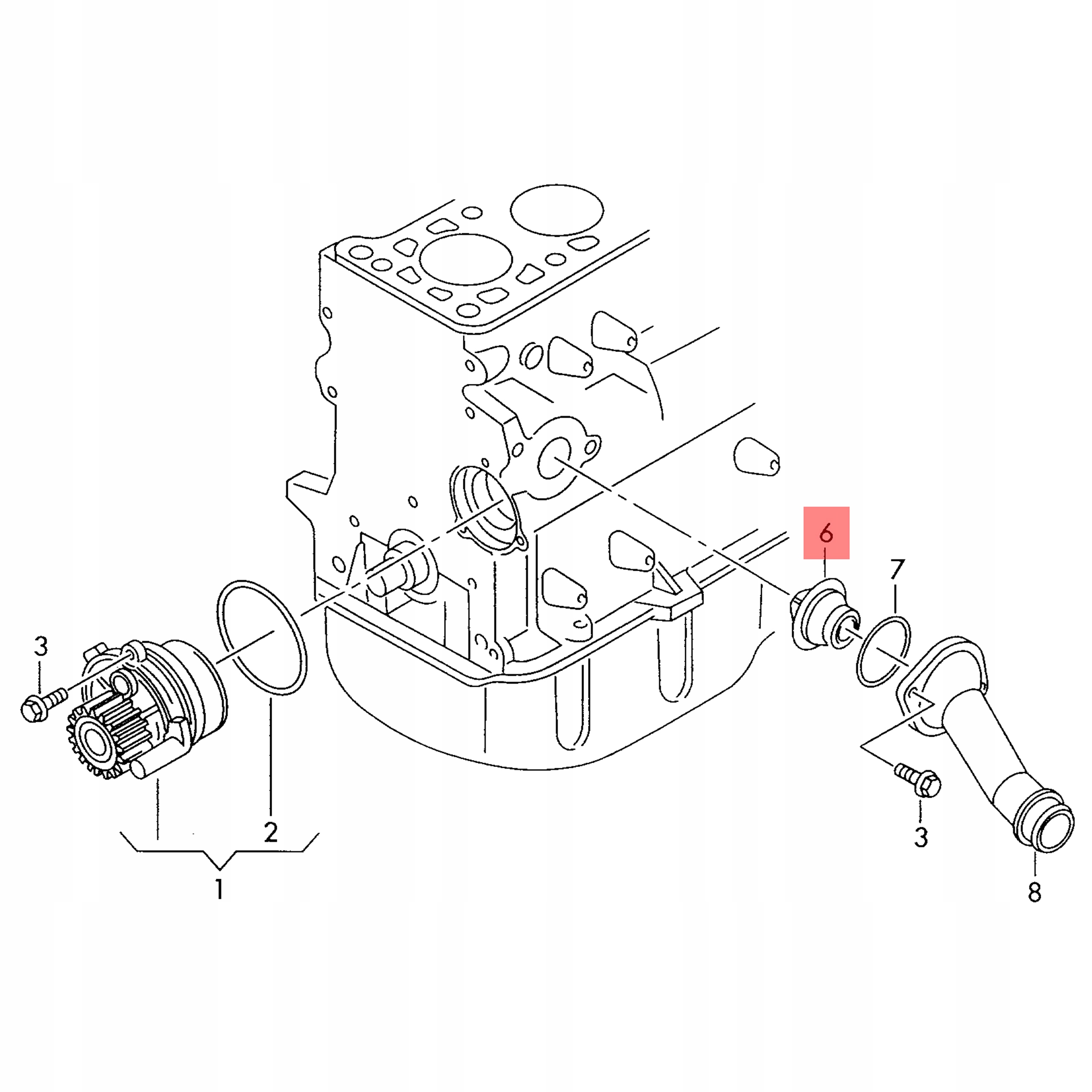 6
7
3
2
1
3
8