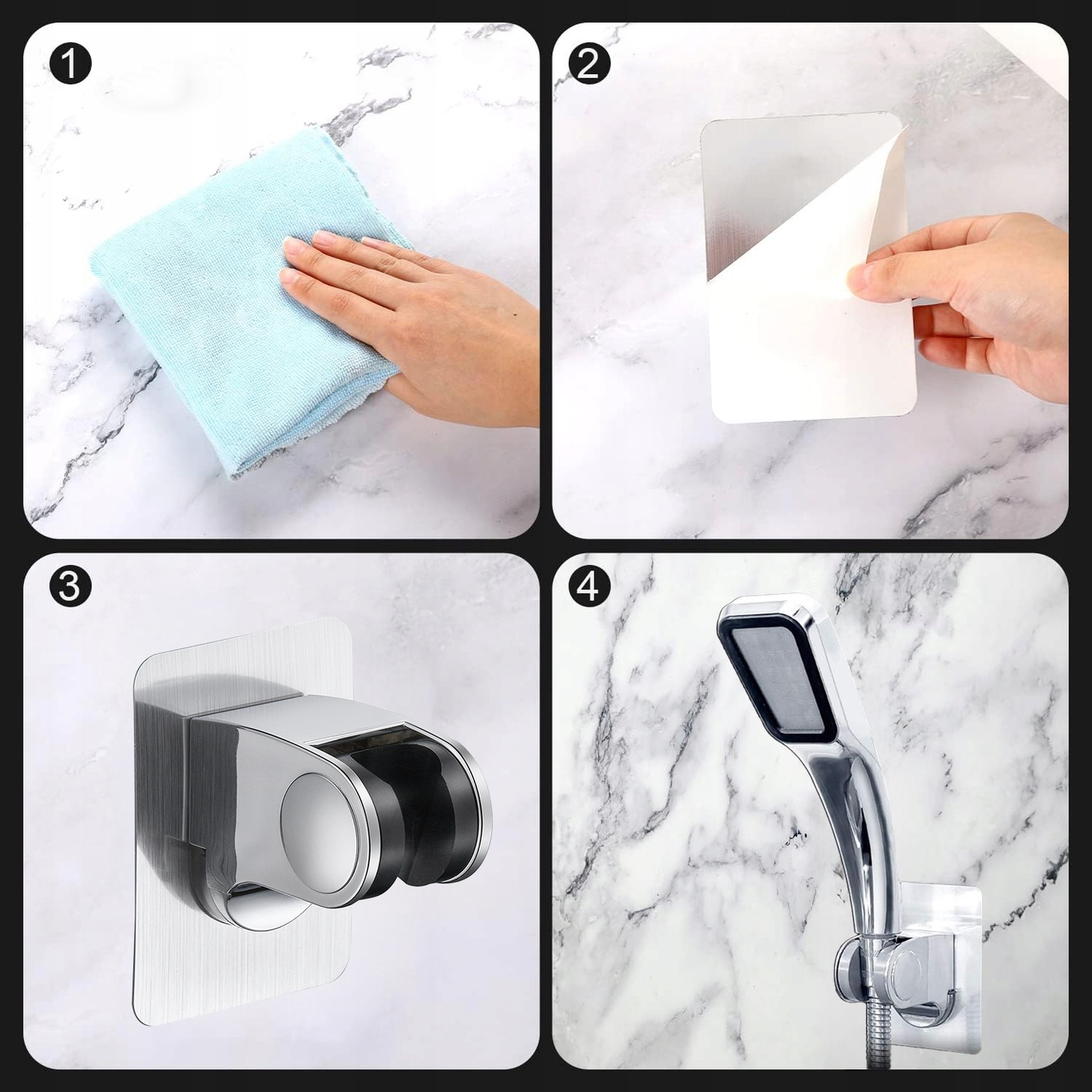 1

2

3

4