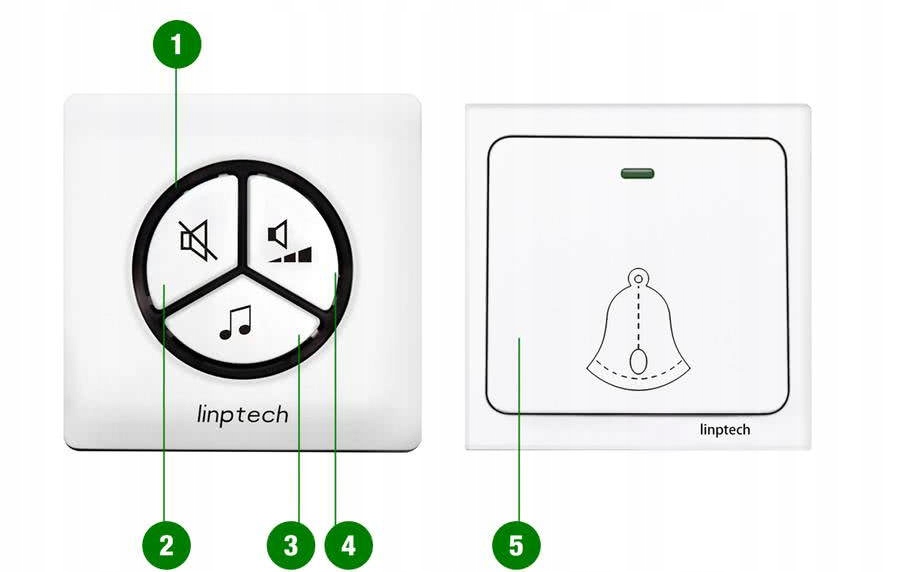 1

linptech

linptech

2

3

4

5