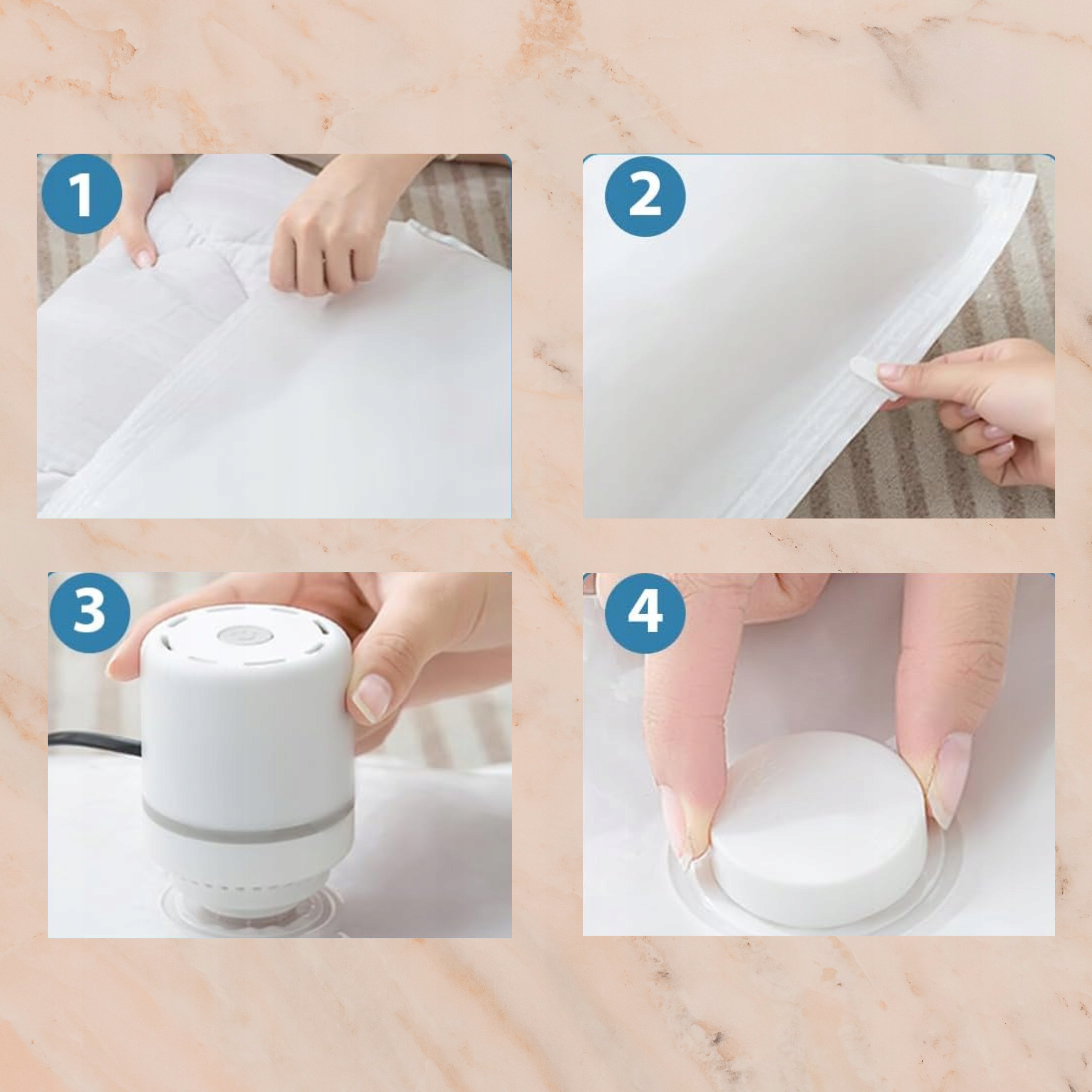 1

2

3

4