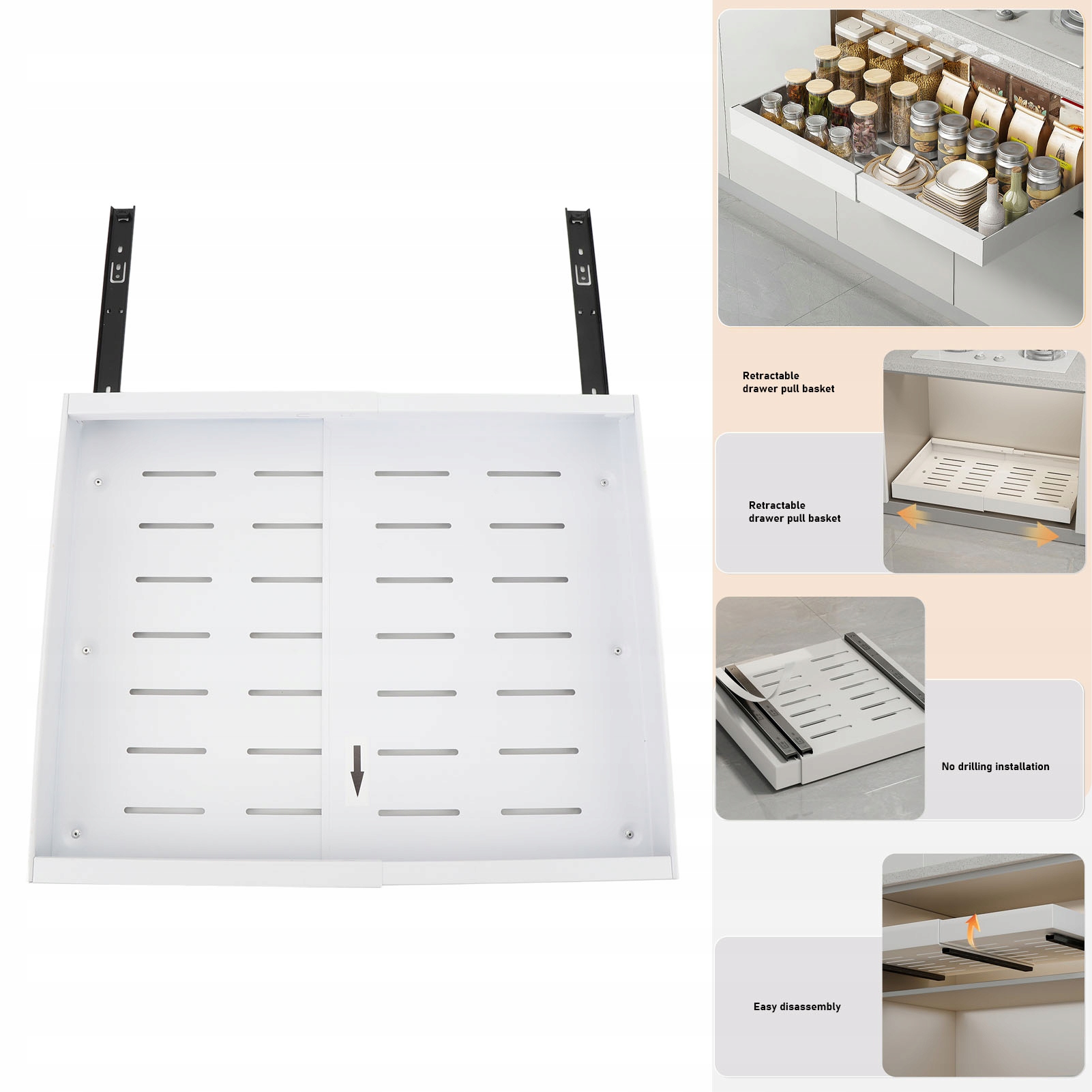 Retractable drawer pull basket

Retractable drawer pull basket

No drilling installation

Easy disassembly