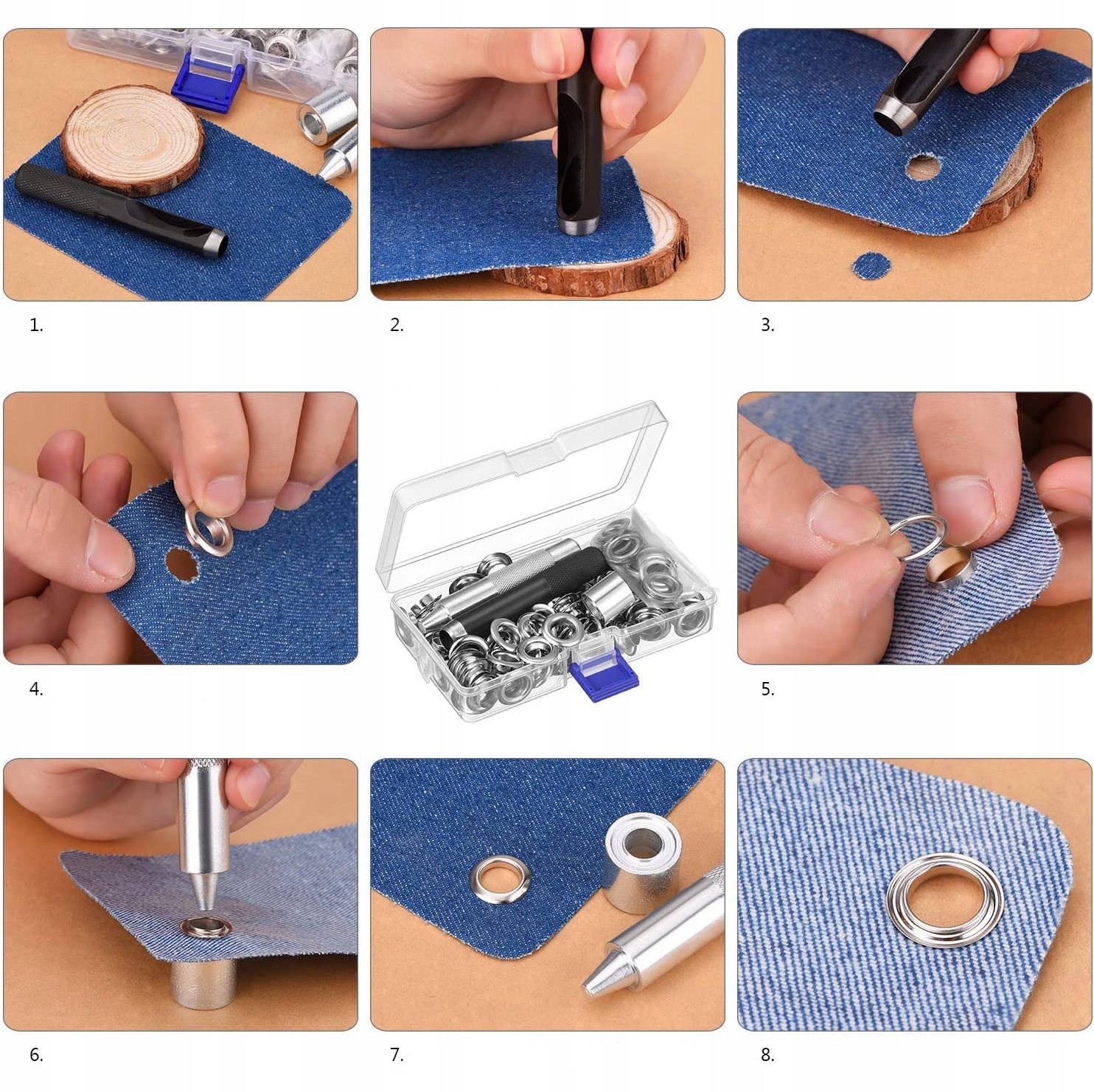 1.

2.

3.

4.

5.

6.

7.

8.