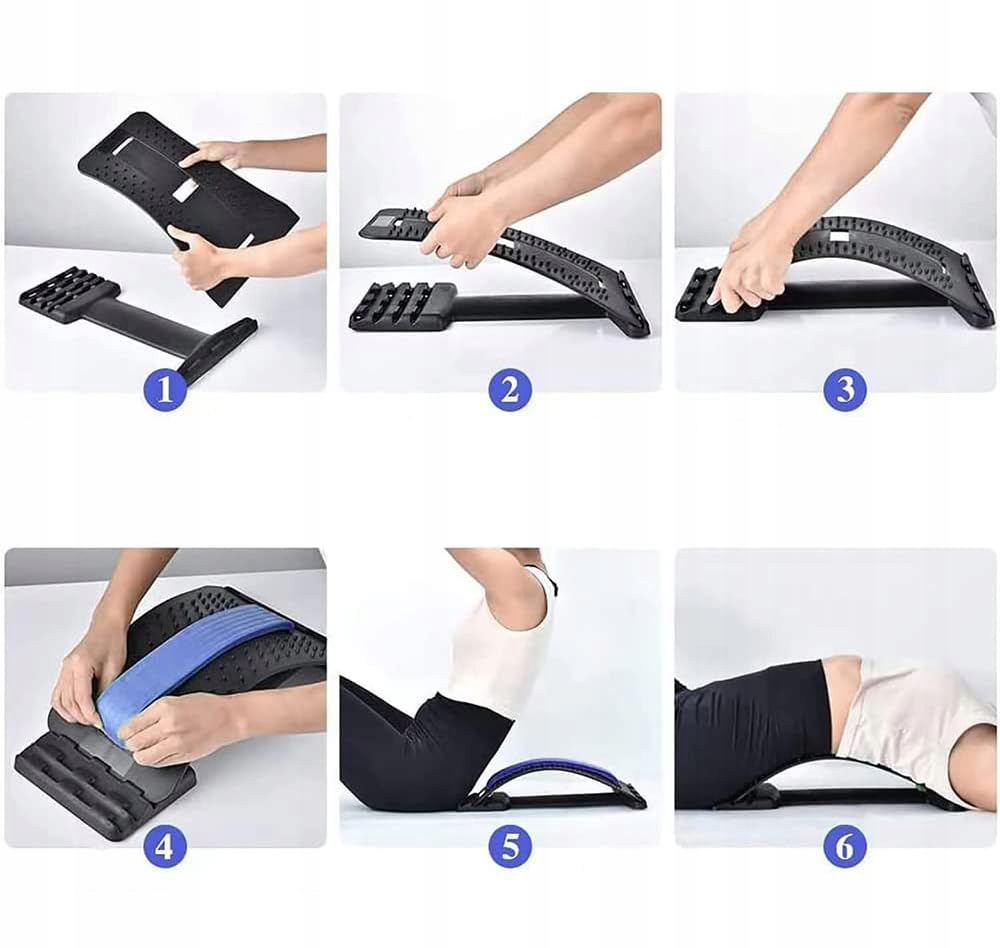 1

2

3

4

5

6