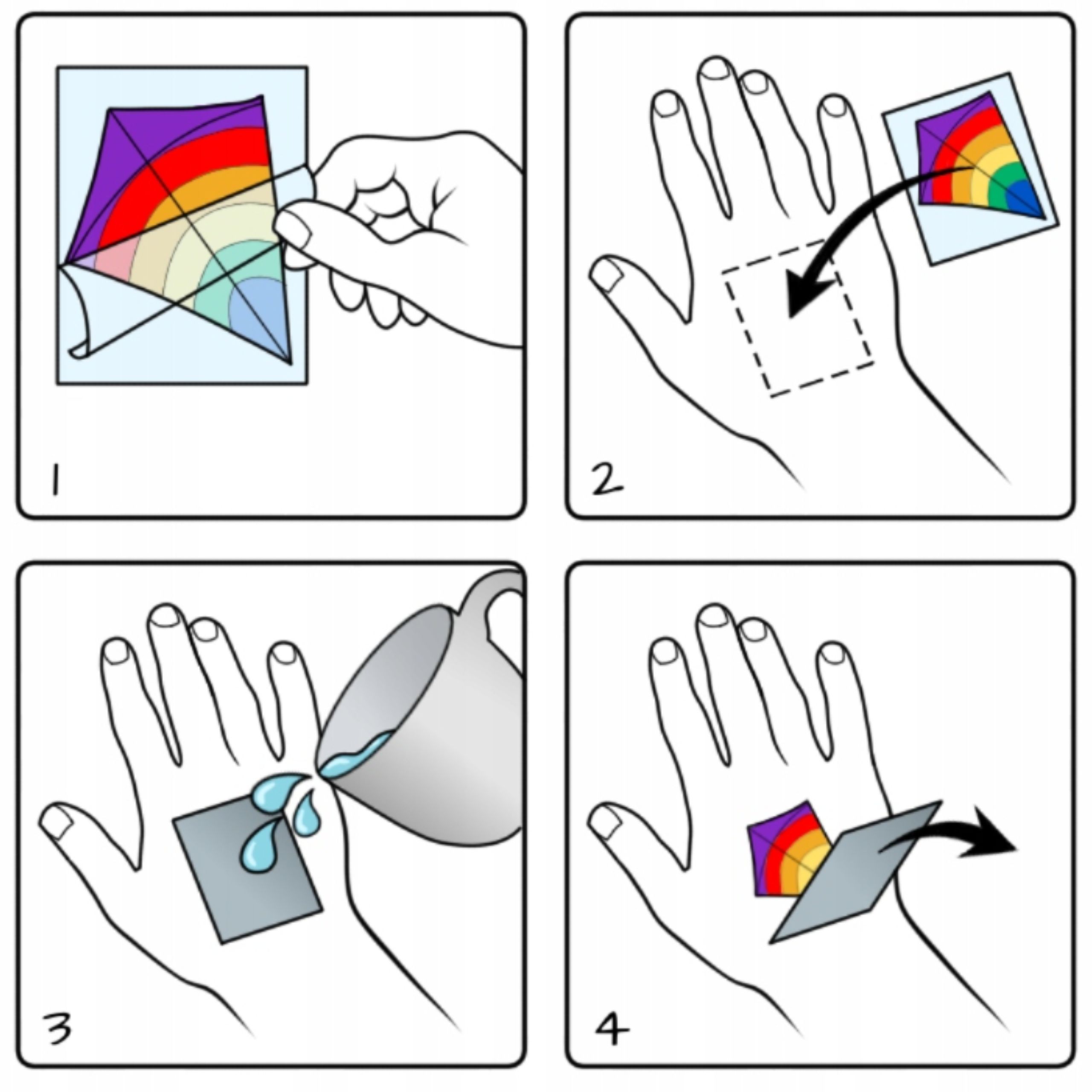 1

2

3

4