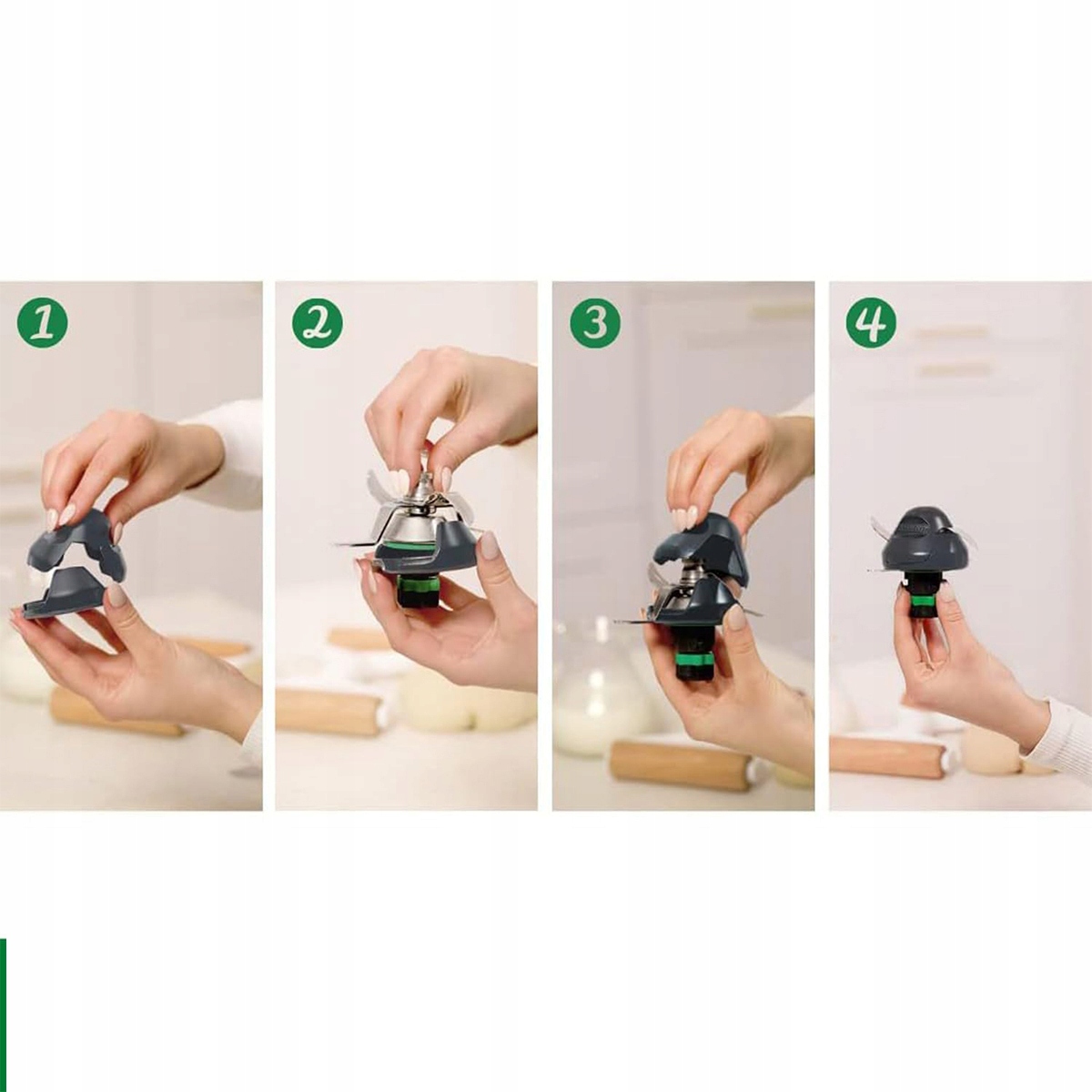 1

2

3

4