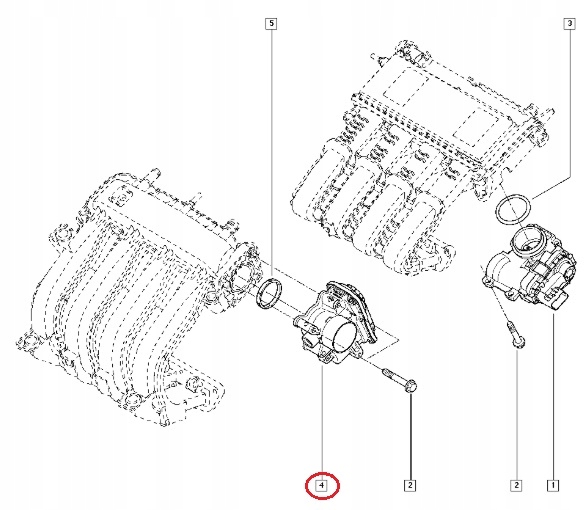 5
3
4
2
2
1