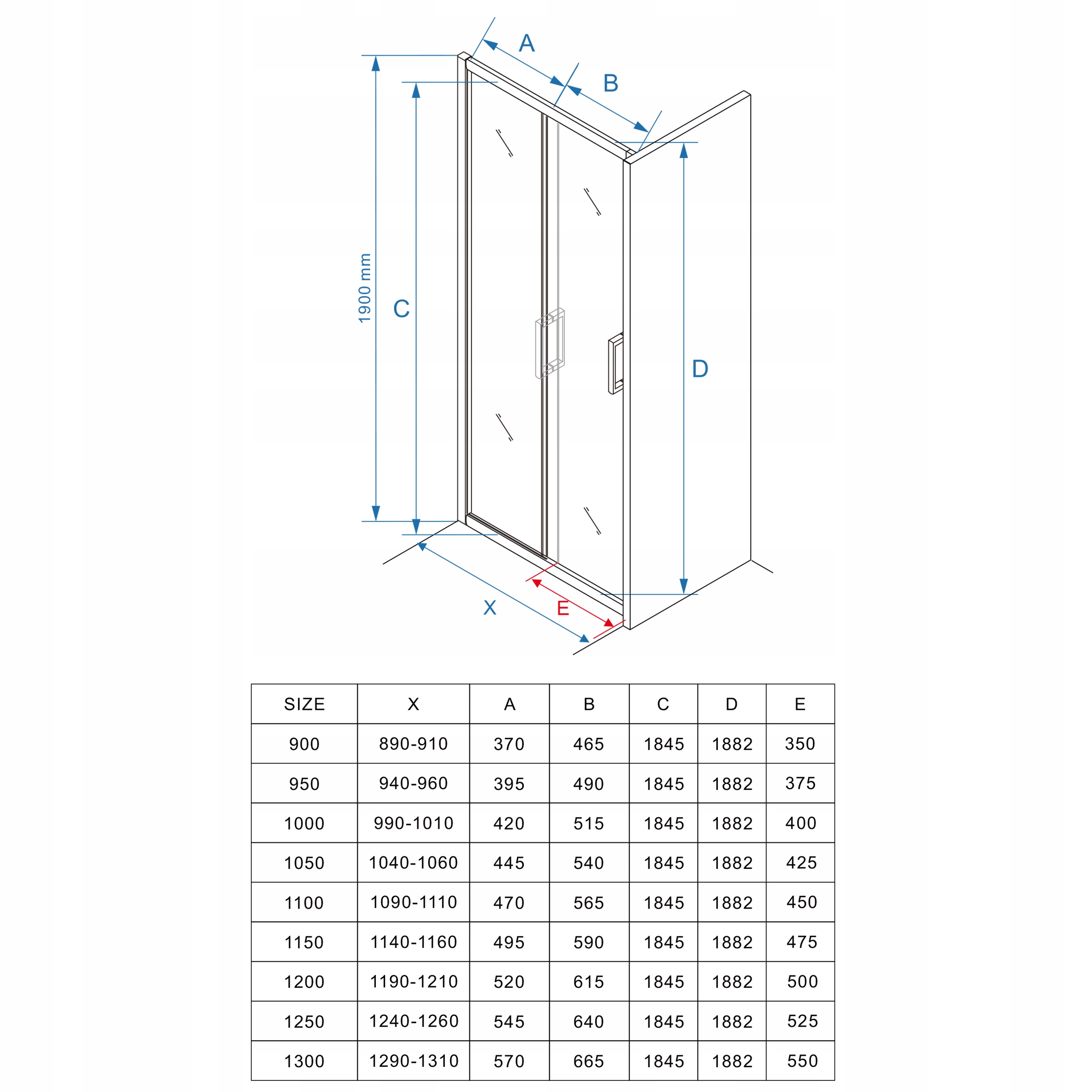 A
B
1900 mm
C
D
X
E

| SIZE | X | A | B | C | D | E |
|---|---|---|---|---|---|---|
| 900 | 890-910 | 370 | 465 | 1845 | 1882 | 350 |
| 950 | 940-960 | 395 | 490 | 1845 | 1882 | 375 |
| 1000 | 990-1010 | 420 | 515 | 1845 | 1882 | 400 |
| 1050 | 1040-1060 | 445 | 540 | 1845 | 1882 | 425 |
| 1100 | 1090-1110 | 470 | 565 | 1845 | 1882 | 450 |
| 1150 | 1140-1160 | 495 | 590 | 1845 | 1882 | 475 |
| 1200 | 1190-1210 | 520 | 615 | 1845 | 1882 | 500 |
| 1250 | 1240-1260 | 545 | 640 | 1845 | 1882 | 525 |
| 1300 | 1290-1310 | 570 | 665 | 1845 | 1882 | 550 |