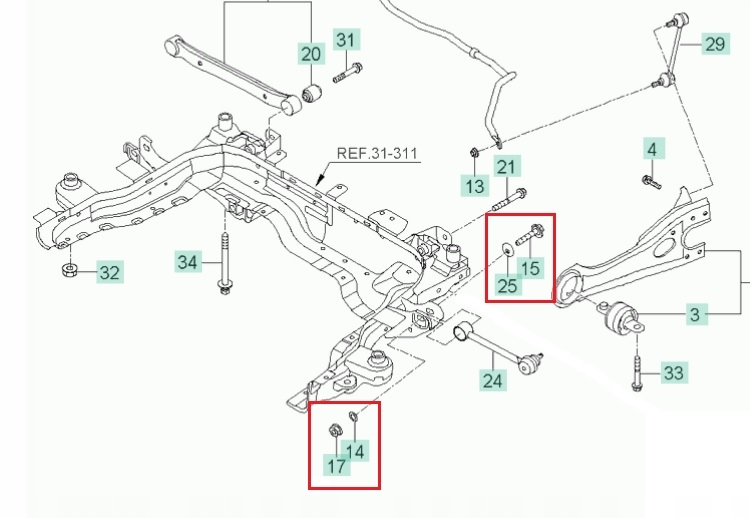 20
31
29
REF.31-311
4
13
21
15
25
32
34
3
24
33
14
17