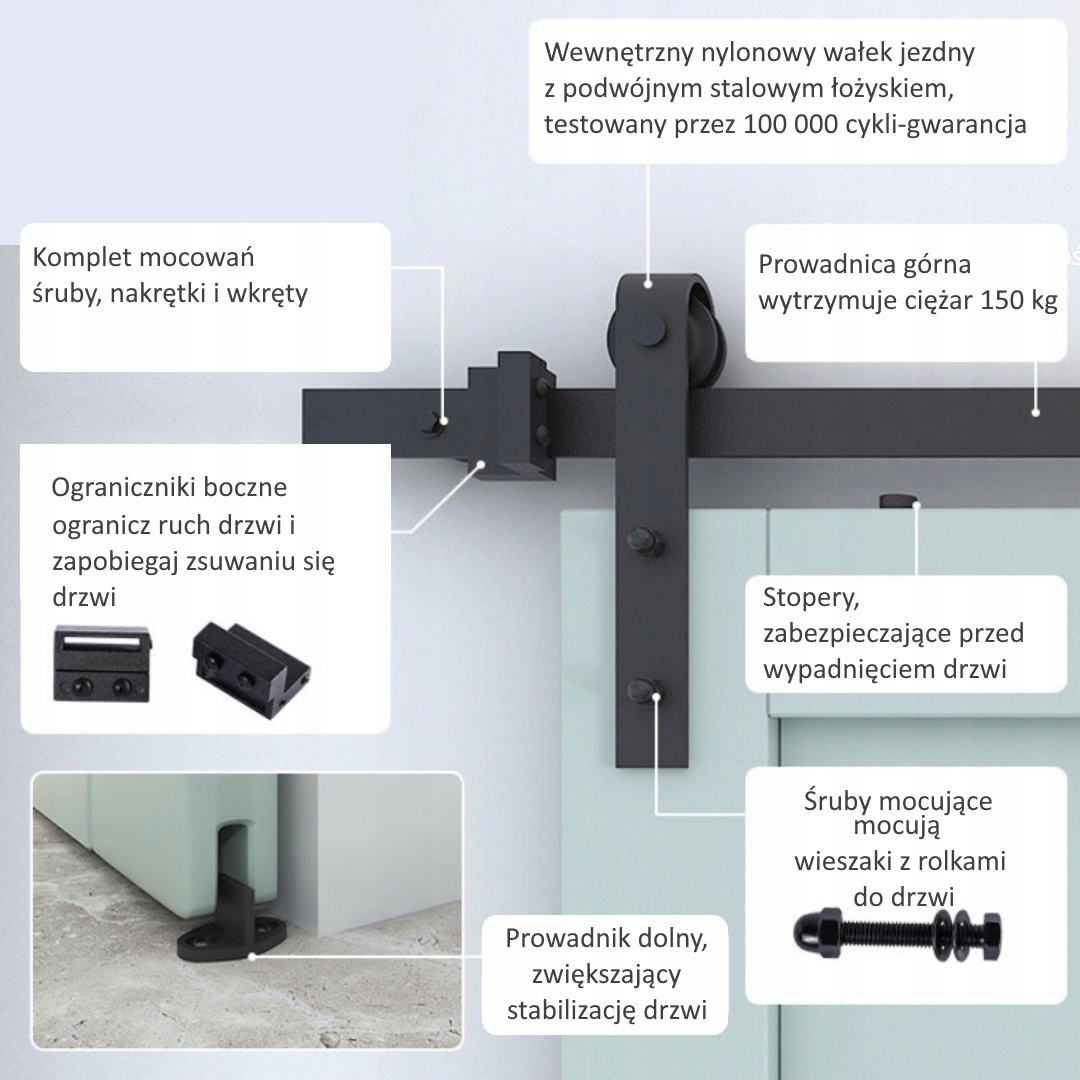 Wewnętrzny nylonowy wałek jezdny z podwójnym stalowym łożyskiem, testowany przez 100 000 cykli-gwarancja

Komplet mocowań śruby, nakrętki i wkręty

Prowadnica górna wytrzymuje ciężar 150 kg

Ograniczniki boczne ogranicz ruch drzwi i zapobiegaj zsuwaniu się drzwi

Stopery, zabezpieczające przed wypadnięciem drzwi

Śruby mocujące mocują wieszaki z rolkami do drzwi

Prowadnik dolny, zwiększający stabilizację drzwi